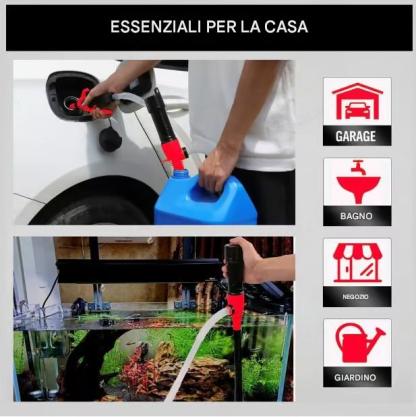 ESSENZIALI PER LA CASA

GARAGE

BAGNO

NEGOZIO

GIARDINO