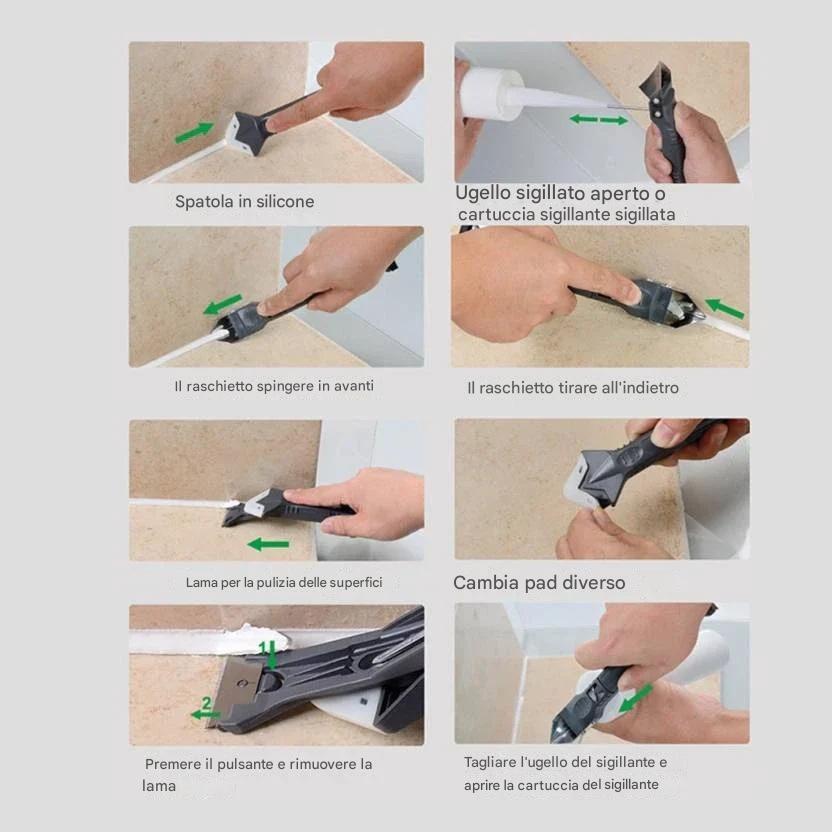 Spatola in silicone

Ugello sigillato aperto o cartuccia sigillante sigillata

Il raschietto spingere in avanti

Il raschietto tirare all'indietro

Lama per la pulizia delle superfici

Cambia pad diverso

1

2

Premere il pulsante e rimuovere la lama

Tagliare l'ugello del sigillante e aprire la cartuccia del sigillante