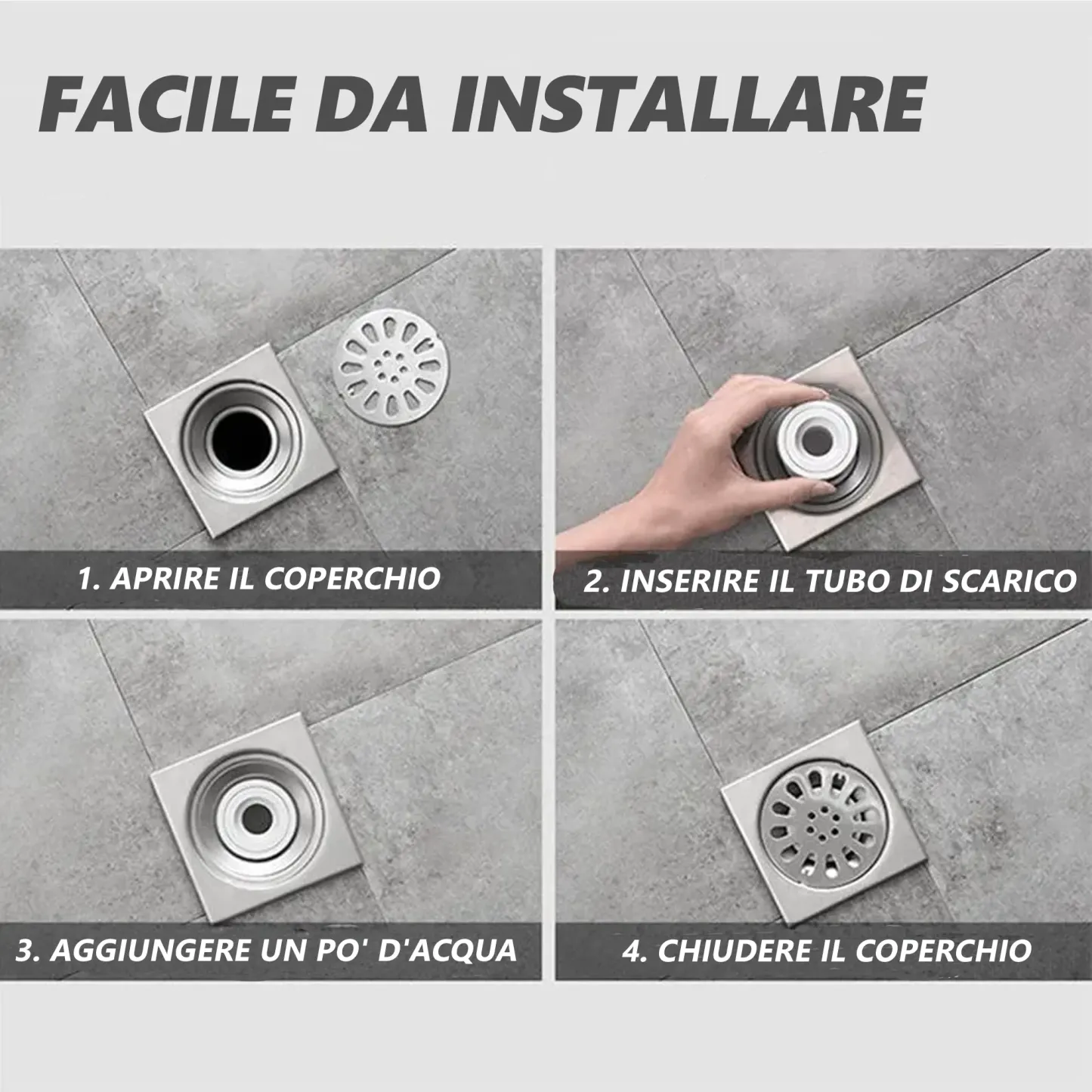 FACILE DA INSTALLARE

1. APRIRE IL COPERCHIO

2. INSERIRE IL TUBO DI SCARICO

3. AGGIUNGERE UN PO' D'ACQUA

4. CHIUDERE IL COPERCHIO