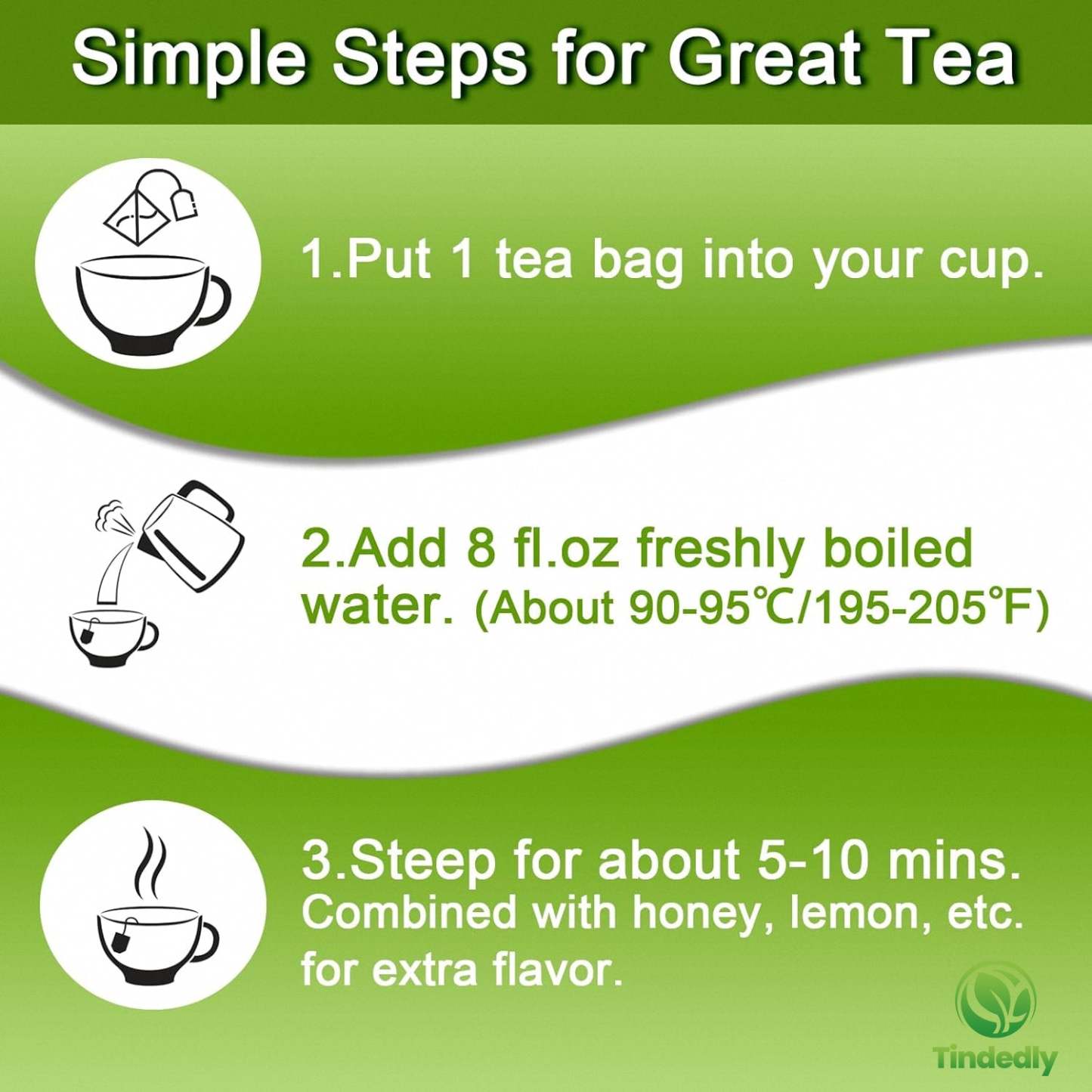 Simple Steps for Great Tea

1.Put 1 tea bag into your cup.

2.Add 8 fl.oz freshly boiled water. (About 90-95℃/195-205℉)

3.Steep for about 5-10 mins. Combined with honey, lemon, etc. for extra flavor.

Tindedly