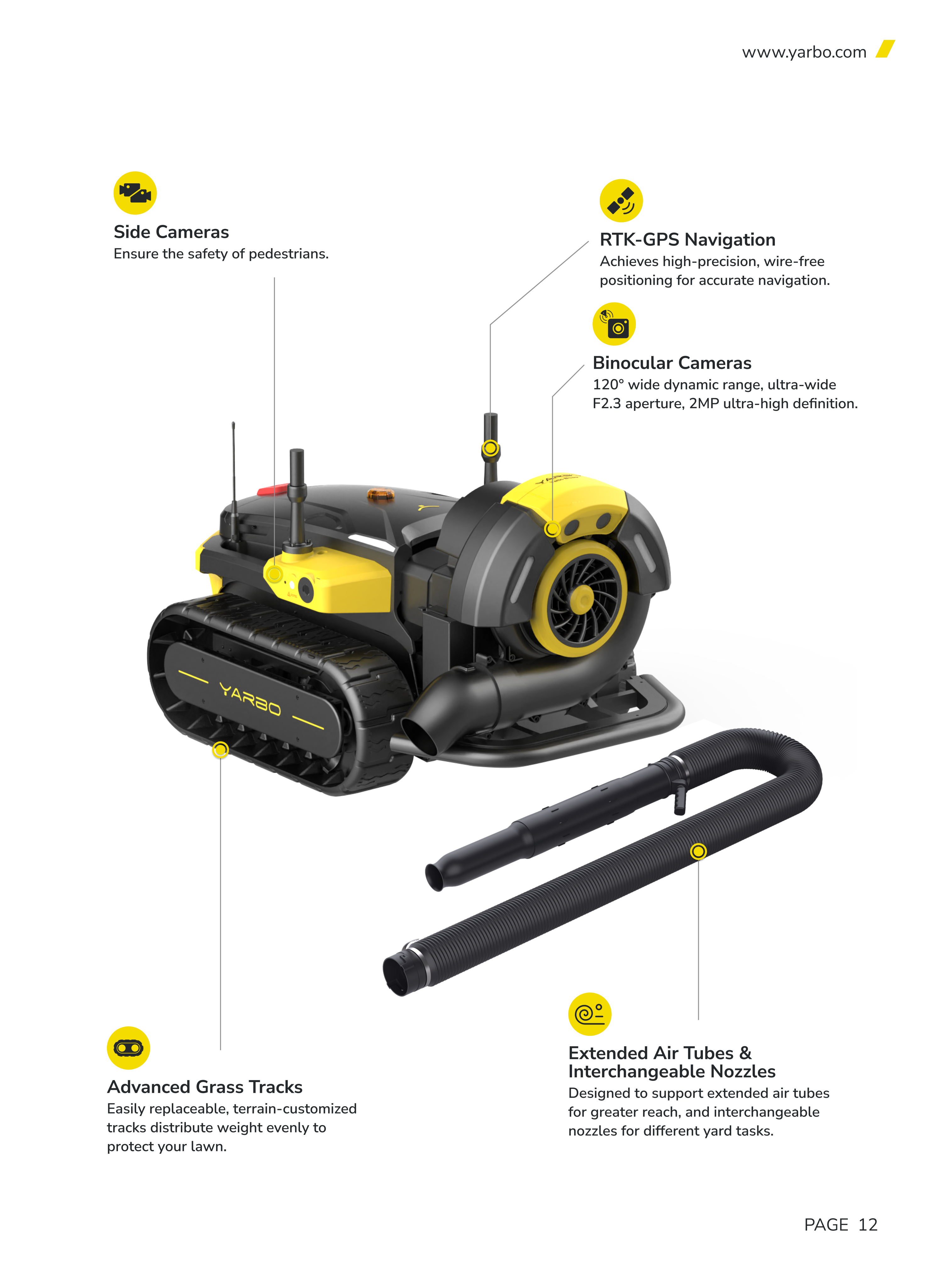 www.yarbo.com

Side Cameras
Ensure the safety of pedestrians.

RTK-GPS Navigation
Achieves high-precision, wire-free positioning for accurate navigation.

Binocular Cameras
120° wide dynamic range, ultra-wide F2.3 aperture, 2MP ultra-high definition.

YARBO

Advanced Grass Tracks
Easily replaceable, terrain-customized tracks distribute weight evenly to protect your lawn.

Extended Air Tubes & Interchangeable Nozzles
Designed to support extended air tubes for greater reach, and interchangeable nozzles for different yard tasks.

PAGE 12