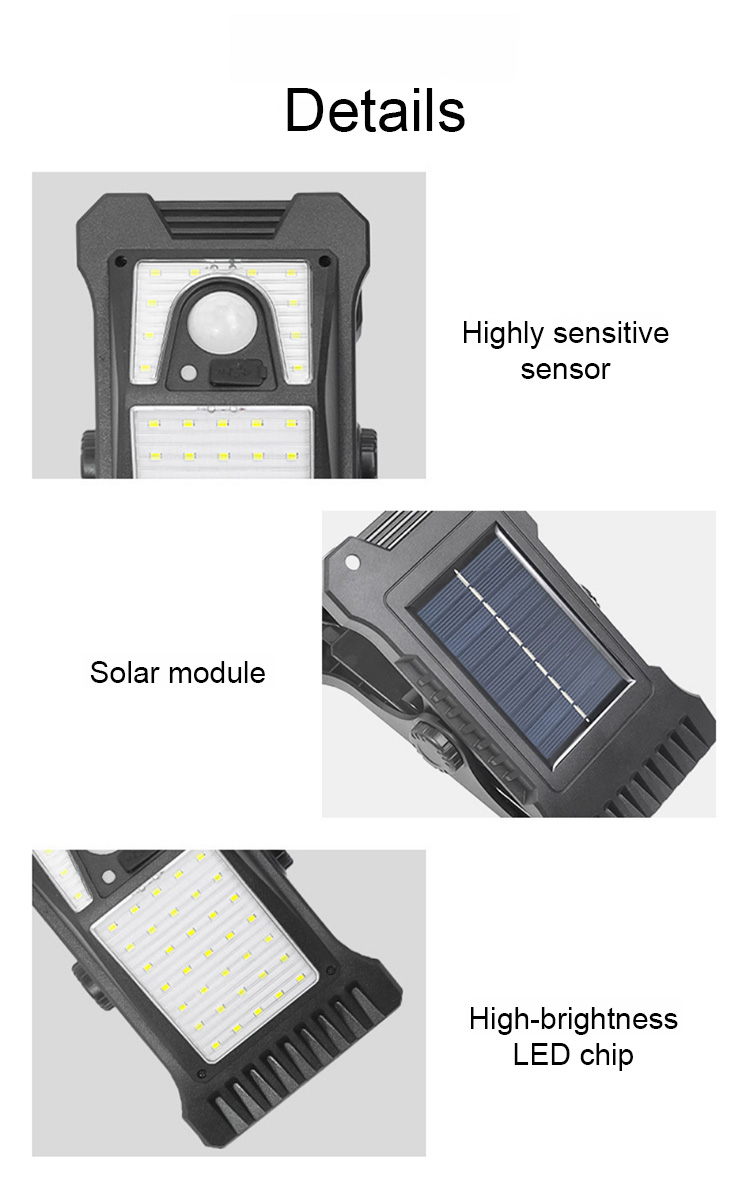 Details

Highly sensitive sensor

Solar module

High-brightness LED chip