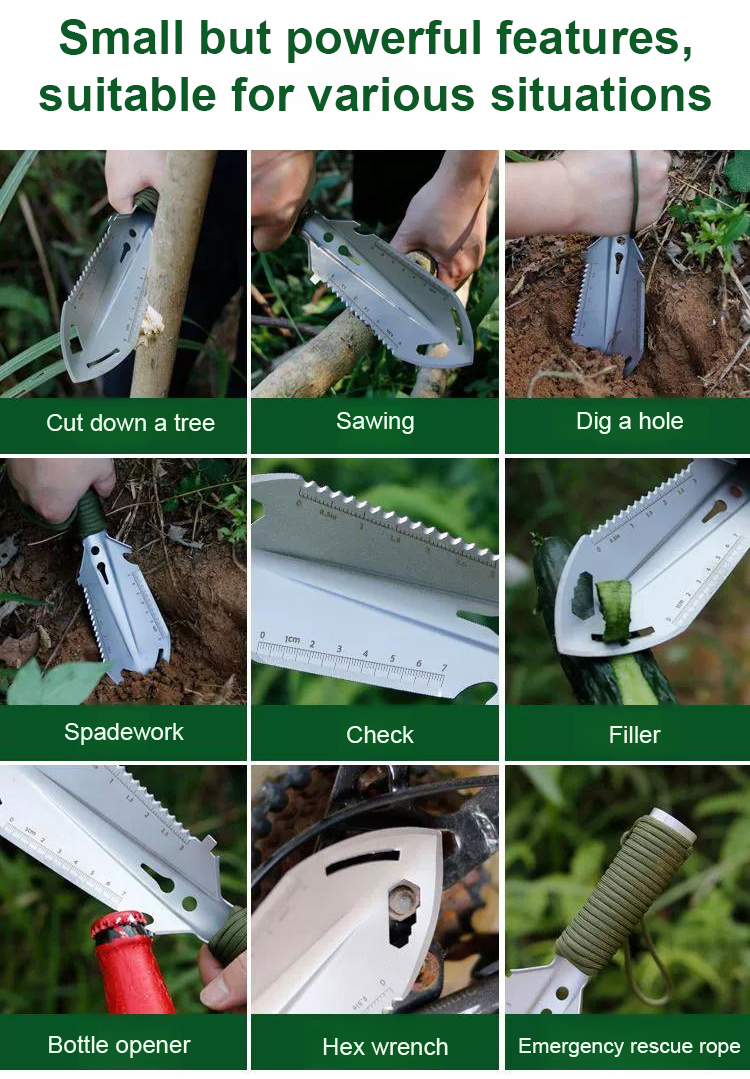 Small but powerful features, suitable for various situations

Cut down a tree

Sawing

Dig a hole

Spadework

0 1cm 2 3 4 5 6 7

Check

Filler

Bottle opener

Hex wrench

Emergency rescue rope