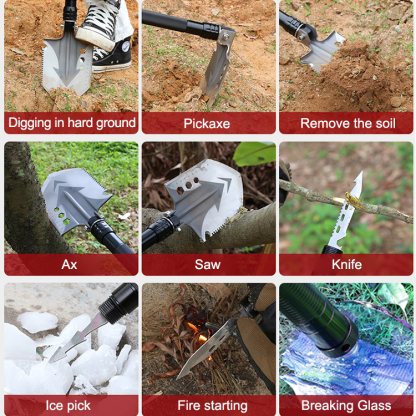 Digging in hard ground

Pickaxe

Remove the soil

Ax

Saw

Knife

Ice pick

Fire starting

Breaking Glass