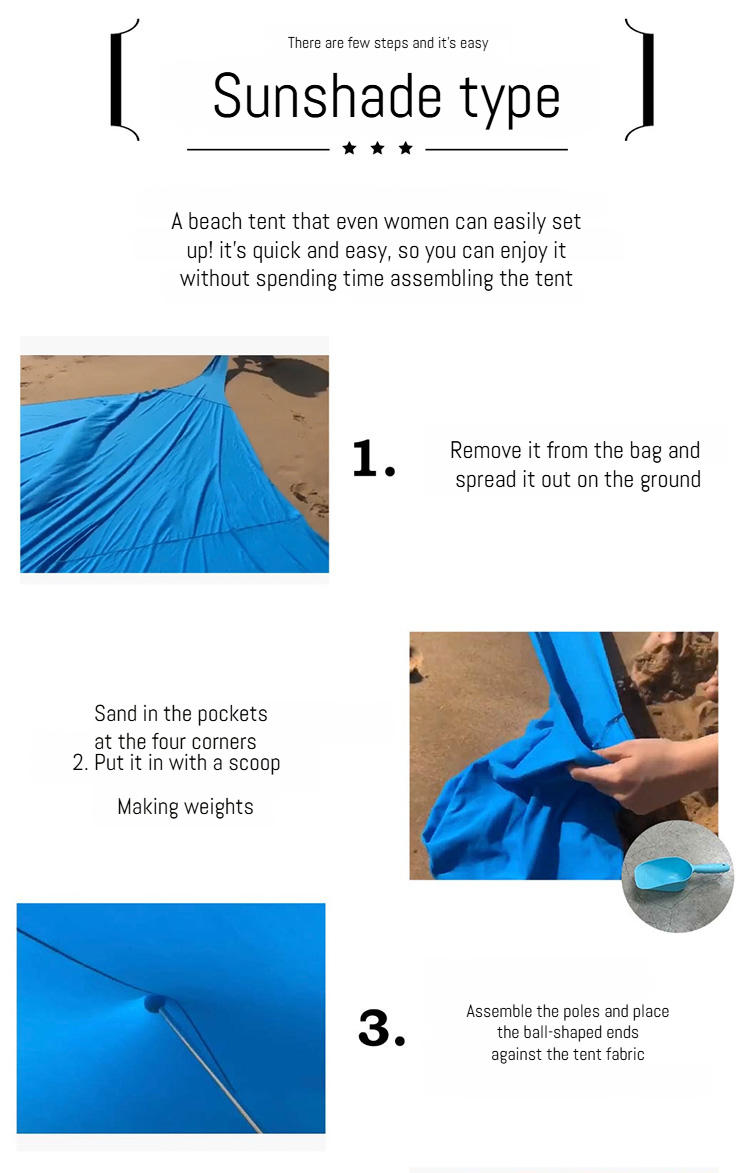 There are few steps and it's easy

Sunshade type

A beach tent that even women can easily set up! it's quick and easy, so you can enjoy it without spending time assembling the tent

1.

Remove it from the bag and spread it out on the ground

Sand in the pockets at the four corners
2. Put it in with a scoop

Making weights

3.

Assemble the poles and place the ball-shaped ends against the tent fabric