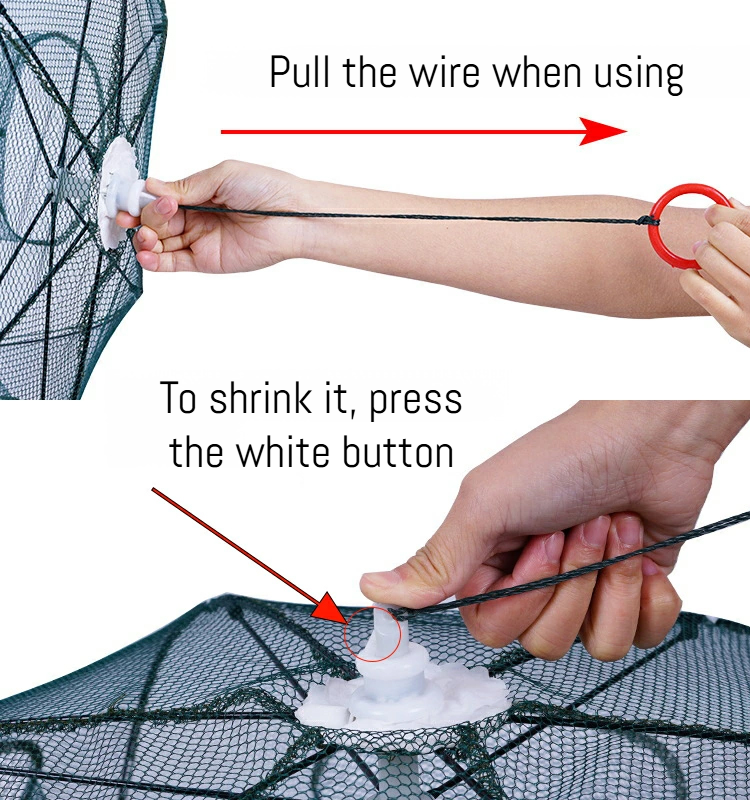 Pull the wire when using

To shrink it, press the white button