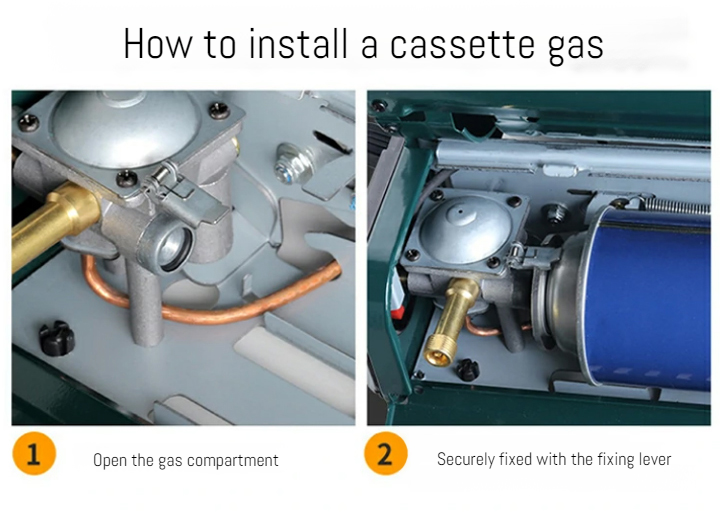 How to install a cassette gas

1 Open the gas compartment

2 Securely fixed with the fixing lever