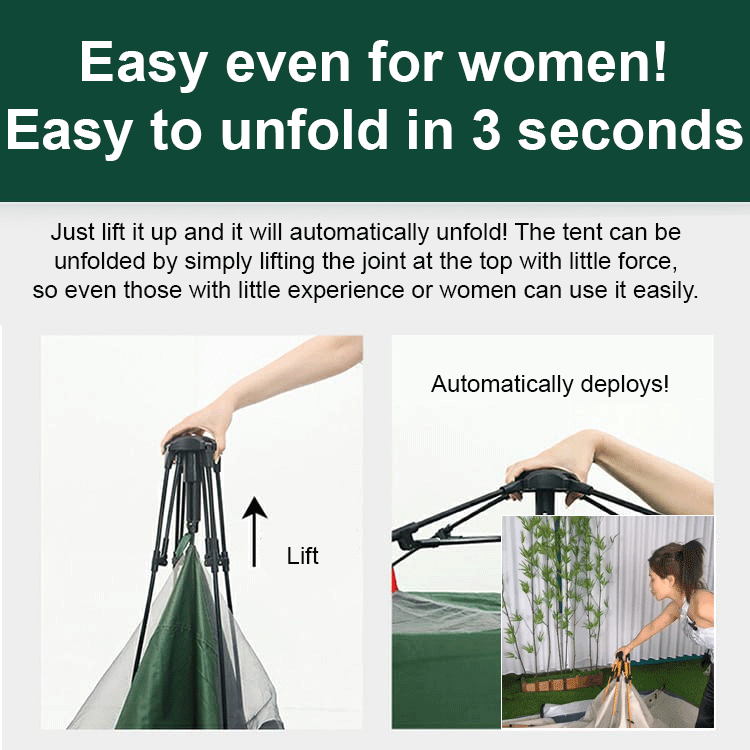 Easy even for women!
Easy to unfold in 3 seconds

Just lift it up and it will automatically unfold! The tent can be unfolded by simply lifting the joint at the top with little force, so even those with little experience or women can use it easily.

Lift

Automatically deploys!