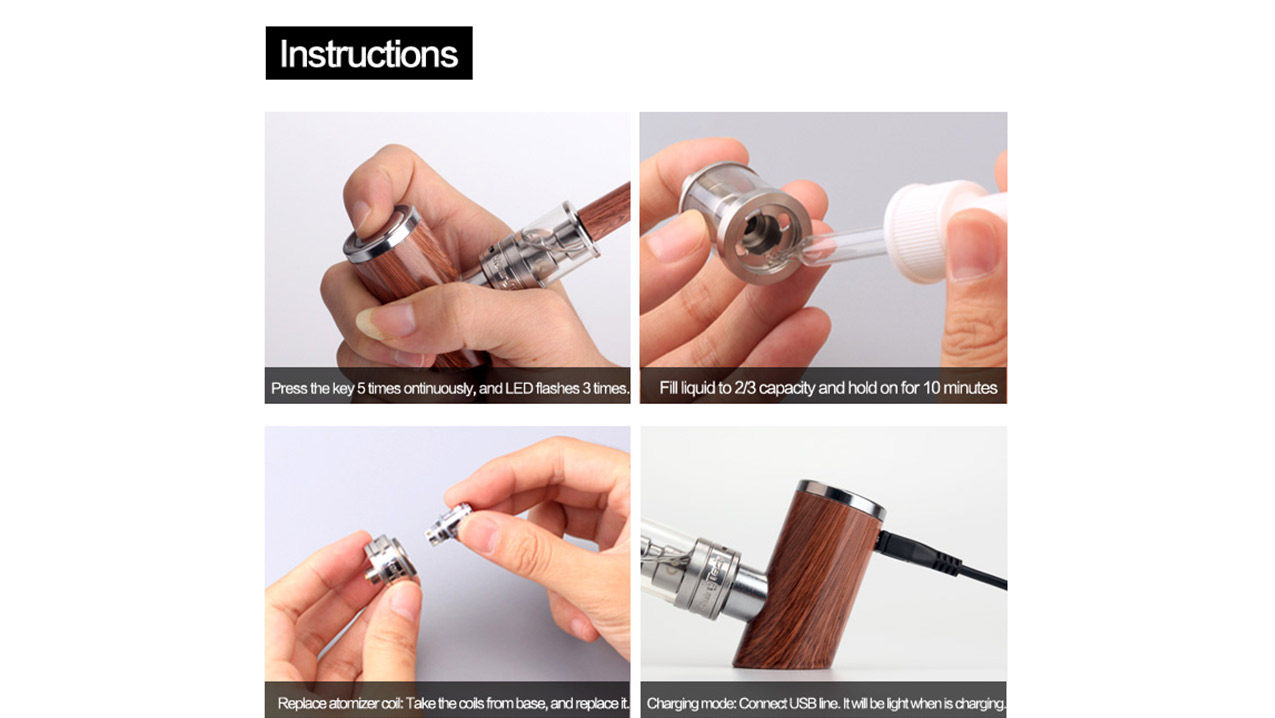 Instructions

Press the key 5 times ontinuously, and LED flashes 3 times.

Fill liquid to 2/3 capacity and hold on for 10 minutes

Replace atomizer coil: Take the coils from base, and replace it.

Charging mode: Connect USB line. It will be light when is charging.