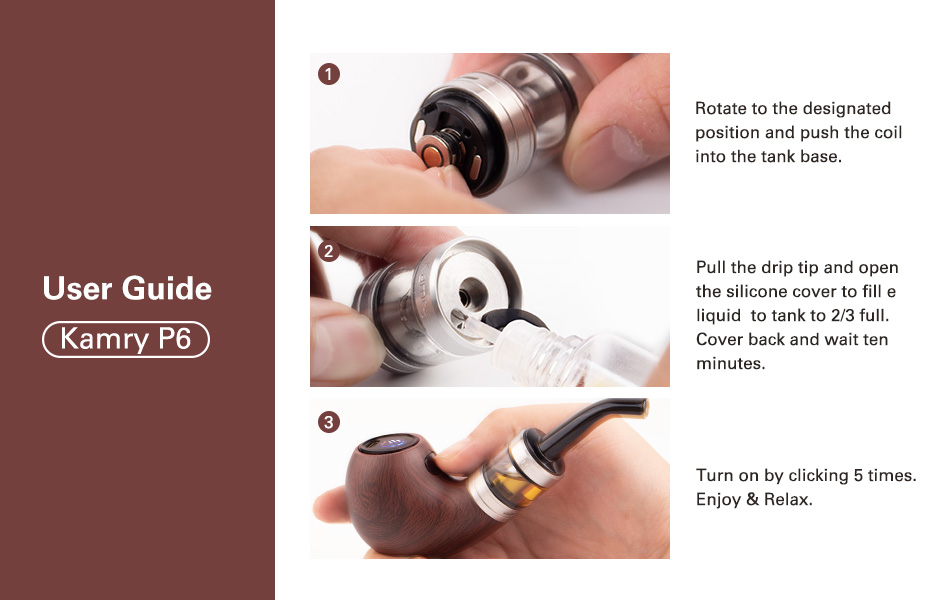 User Guide

Kamry P6

1

Rotate to the designated position and push the coil into the tank base.

2

Pull the drip tip and open the silicone cover to fill e liquid  to tank to 2/3 full. Cover back and wait ten minutes.

3

Turn on by clicking 5 times. Enjoy & Relax.