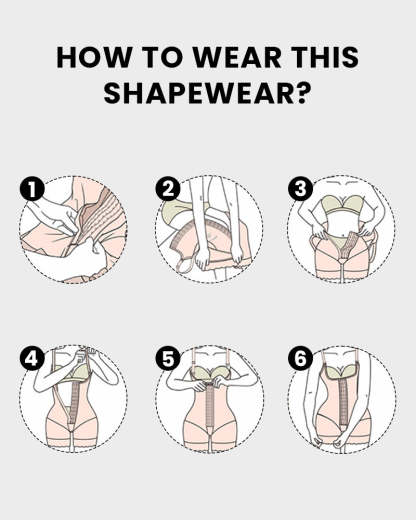 HOW TO WEAR THIS SHAPEWEAR?

1

2

3

4

5

6