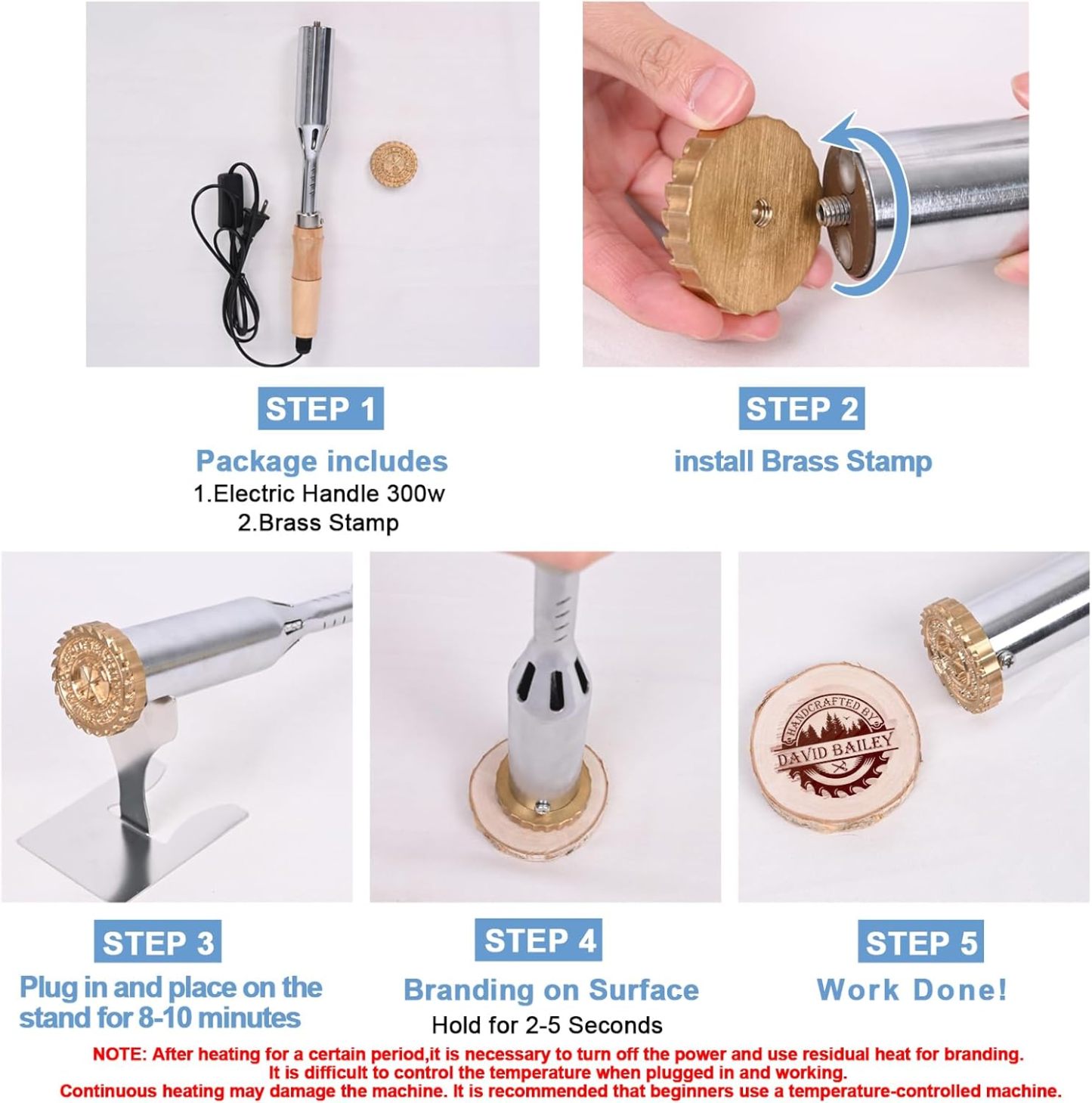 STEP 1

Package includes
1.Electric Handle 300w
2.Brass Stamp

STEP 2

install Brass Stamp

HANDCRAFTED BY
DAVID BAILEY

STEP 3

Plug in and place on the stand for 8-10 minutes

STEP 4

Branding on Surface
Hold for 2-5 Seconds

STEP 5

Work Done!

NOTE: After heating for a certain period,it is necessary to turn off the power and use residual heat for branding. It is difficult to control the temperature when plugged in and working. Continuous heating may damage the machine. It is recommended that beginners use a temperature-controlled machine.