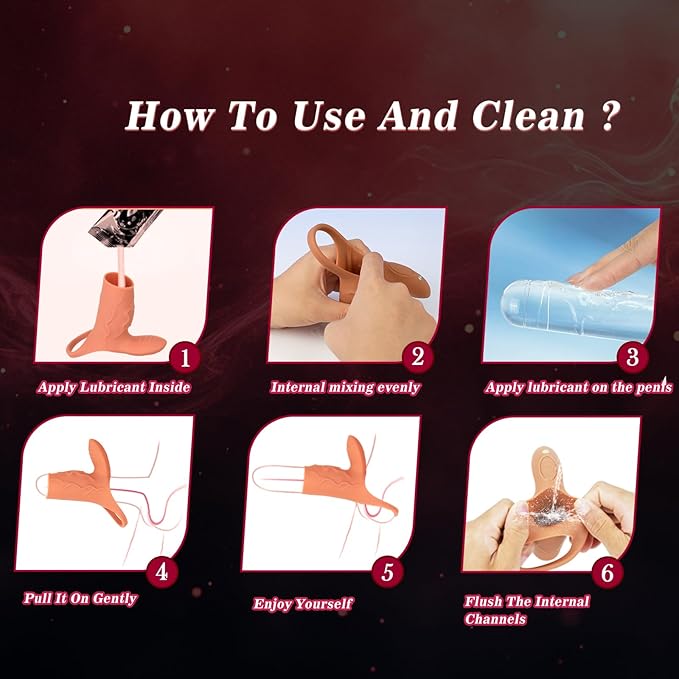 How To Use And Clean ?

1

Apply Lubricant Inside

2

Internal mixing evenly

3

Apply lubricant on the penis

4

Pull It On Gently

5

Enjoy Yourself

6

Flush The Internal Channels