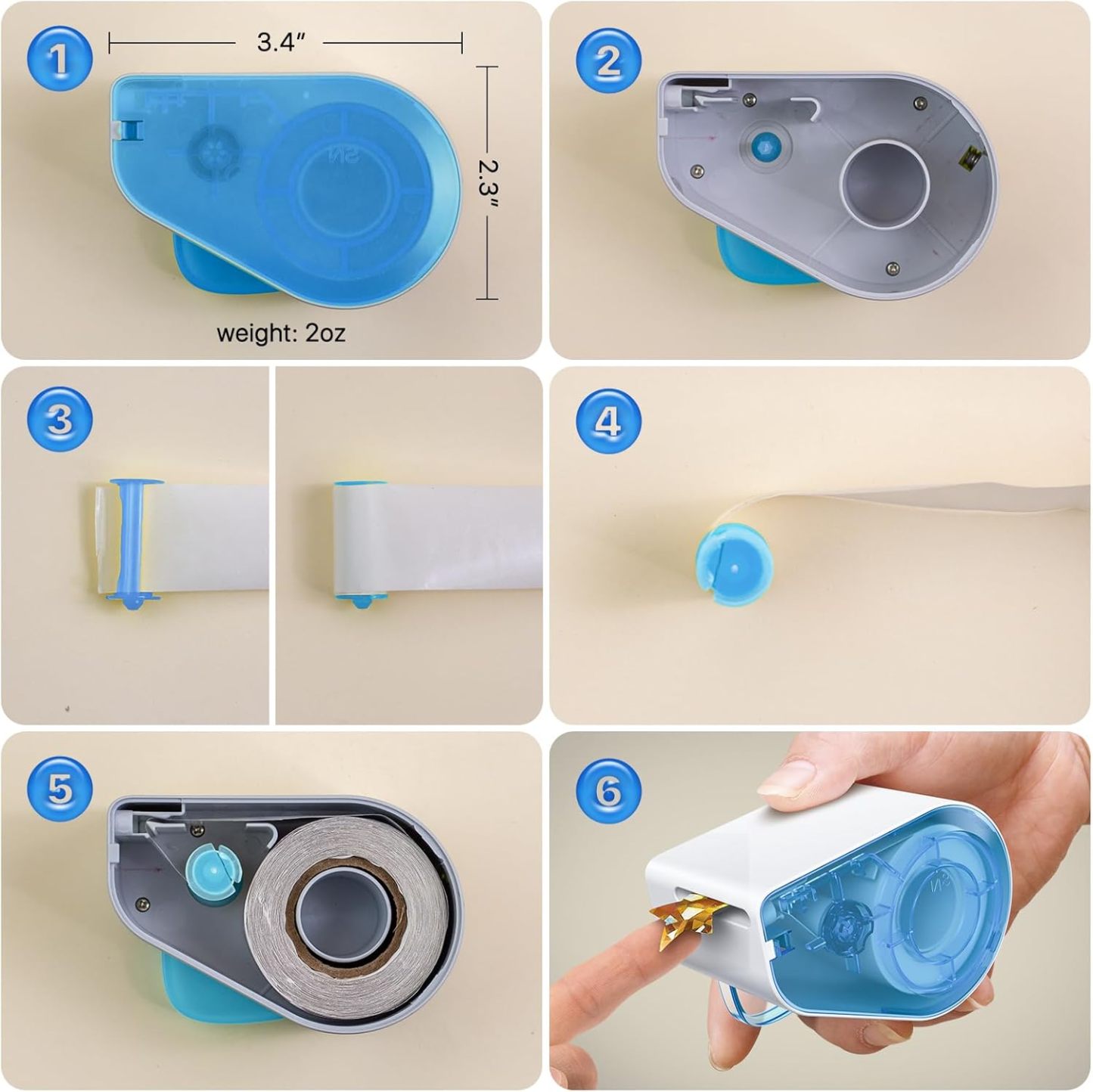 1

3.4"

2.3"

weight: 2oz

2

3

4

5

6