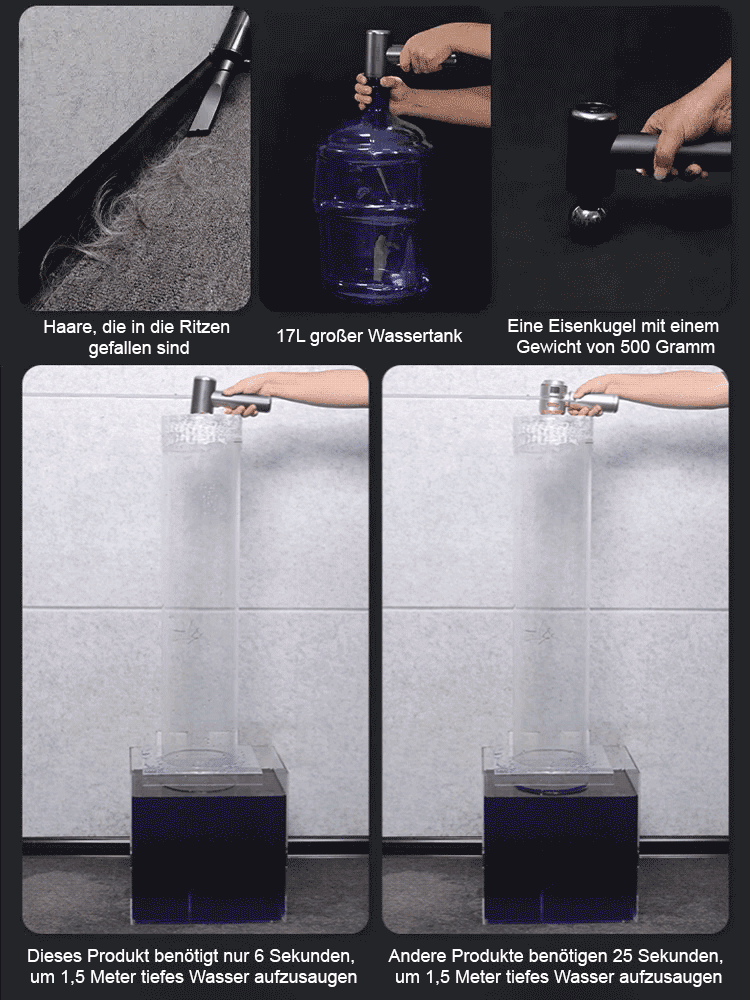 Haare, die in die Ritzen gefallen sind

17L großer Wassertank

Eine Eisenkugel mit einem Gewicht von 500 Gramm

Dieses Produkt benötigt nur 6 Sekunden, um 1,5 Meter tiefes Wasser aufzusaugen

Andere Produkte benötigen 25 Sekunden, um 1,5 Meter tiefes Wasser aufzusaugen