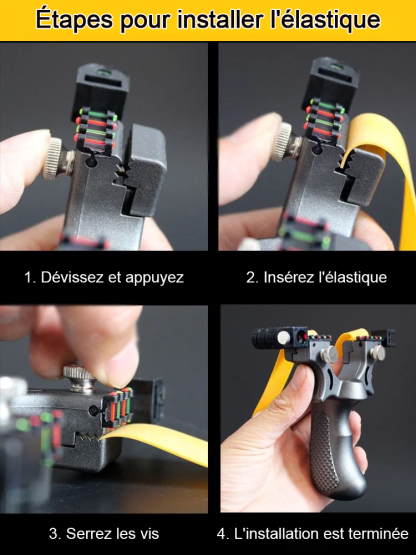 Étapes pour installer l'élastique

1. Dévissez et appuyez

2. Insérez l'élastique

3. Serrez les vis

4. L'installation est terminée