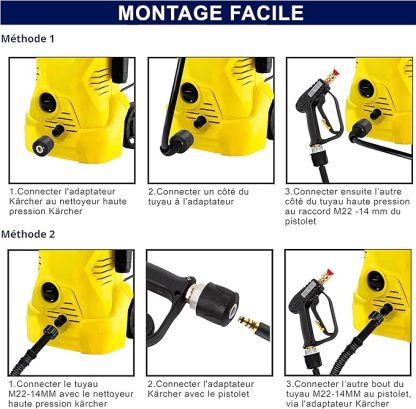 MONTAGE FACILE

Méthode 1

1.Connecter l'adaptateur Kärcher au nettoyeur haute pression Kärcher

2.Connecter un côté du tuyau à l'adaptateur

3.Connecter ensuite l'autre côté du tuyau haute pression au raccord M22 -14 mm du pistolet

Méthode 2

1.Connecter le tuyau M22-14MM avec le nettoyeur haute pression kärcher

2.Connecter l'adaptateur Kärcher avec le pistolet

3.Connecter l'autre bout du tuyau M22-14MM au pistolet, via l'adaptateur Kärcher