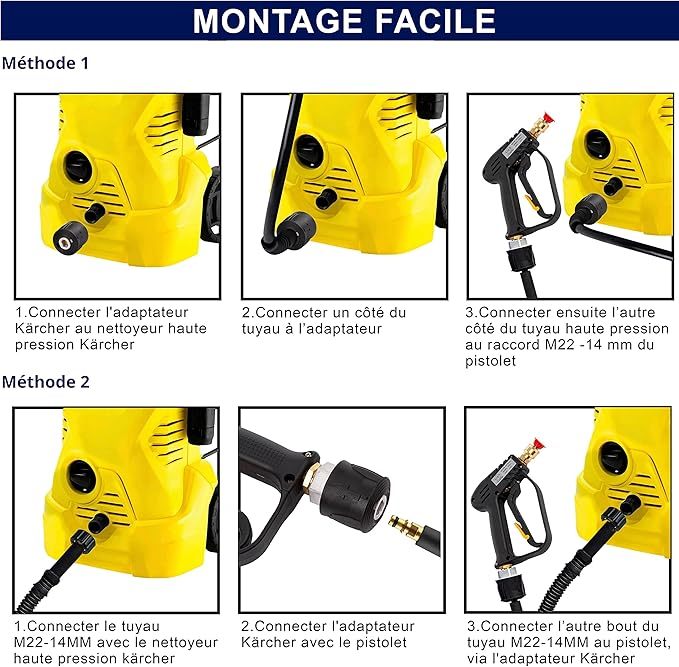 MONTAGE FACILE

Méthode 1

1.Connecter l'adaptateur Kärcher au nettoyeur haute pression Kärcher

2.Connecter un côté du tuyau à l'adaptateur

3.Connecter ensuite l'autre côté du tuyau haute pression au raccord M22 -14 mm du pistolet

Méthode 2

1.Connecter le tuyau M22-14MM avec le nettoyeur haute pression kärcher

2.Connecter l'adaptateur Kärcher avec le pistolet

3.Connecter l'autre bout du tuyau M22-14MM au pistolet, via l'adaptateur Kärcher