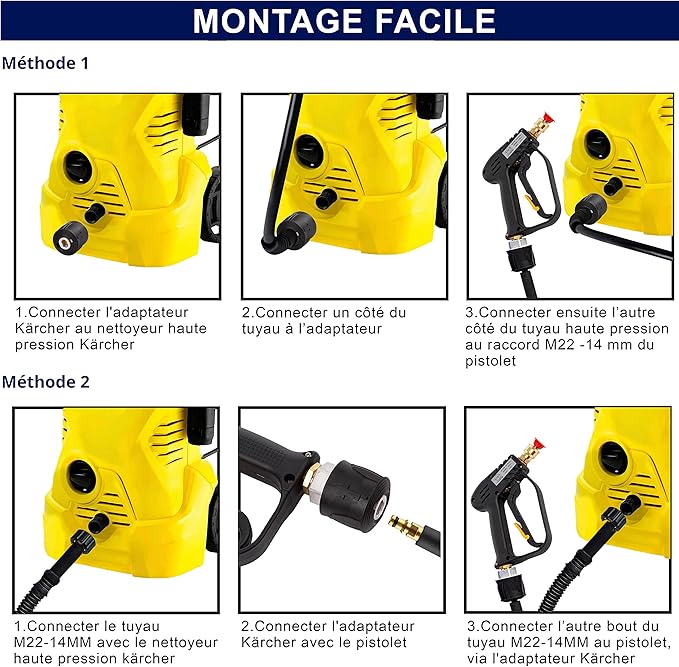 MONTAGE FACILE

Méthode 1

1.Connecter l'adaptateur Kärcher au nettoyeur haute pression Kärcher

2.Connecter un côté du tuyau à l'adaptateur

3.Connecter ensuite l'autre côté du tuyau haute pression au raccord M22 -14 mm du pistolet

Méthode 2

1.Connecter le tuyau M22-14MM avec le nettoyeur haute pression kärcher

2.Connecter l'adaptateur Kärcher avec le pistolet

3.Connecter l'autre bout du tuyau M22-14MM au pistolet, via l'adaptateur Kärcher