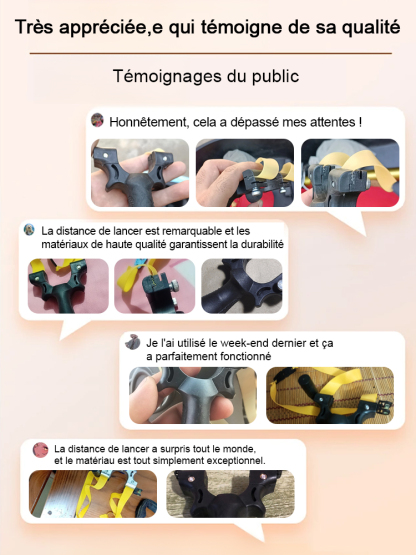 Très appréciée,e qui témoigne de sa qualité

Témoignages du public

Honnêtement, cela a dépassé mes attentes !

La distance de lancer est remarquable et les matériaux de haute qualité garantissent la durabilité

Je l'ai utilisé le week-end dernier et ça a parfaitement fonctionné

La distance de lancer a surpris tout le monde, et le matériau est tout simplement exceptionnel.