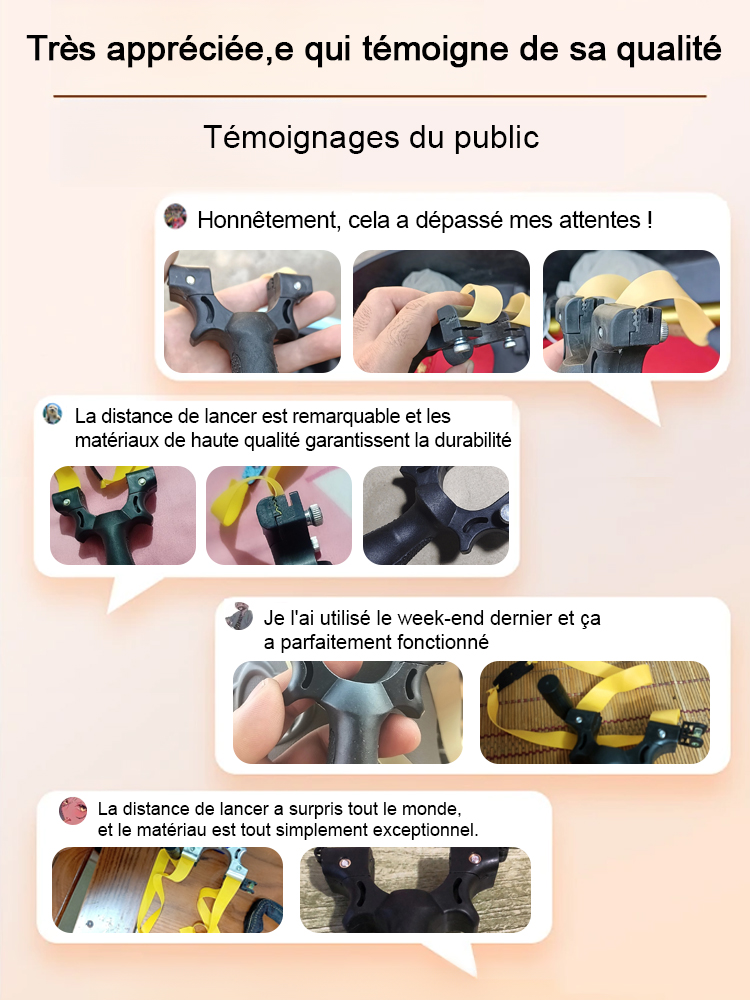 Très appréciée,e qui témoigne de sa qualité

Témoignages du public

Honnêtement, cela a dépassé mes attentes !

La distance de lancer est remarquable et les matériaux de haute qualité garantissent la durabilité

Je l'ai utilisé le week-end dernier et ça a parfaitement fonctionné

La distance de lancer a surpris tout le monde, et le matériau est tout simplement exceptionnel.