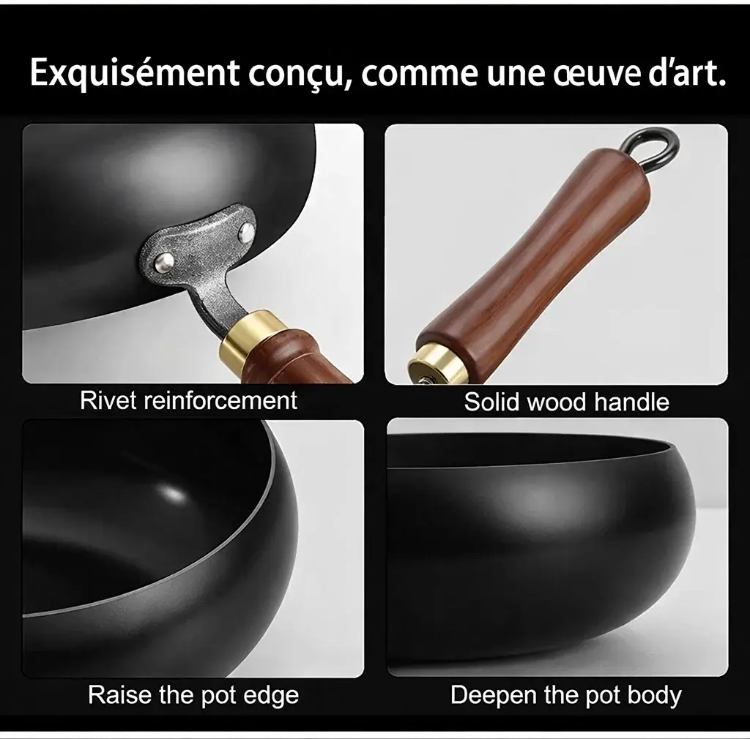 Exquisément conçu, comme une œuve d'art.

Rivet reinforcement

Solid wood handle

Raise the pot edge

Deepen the pot body