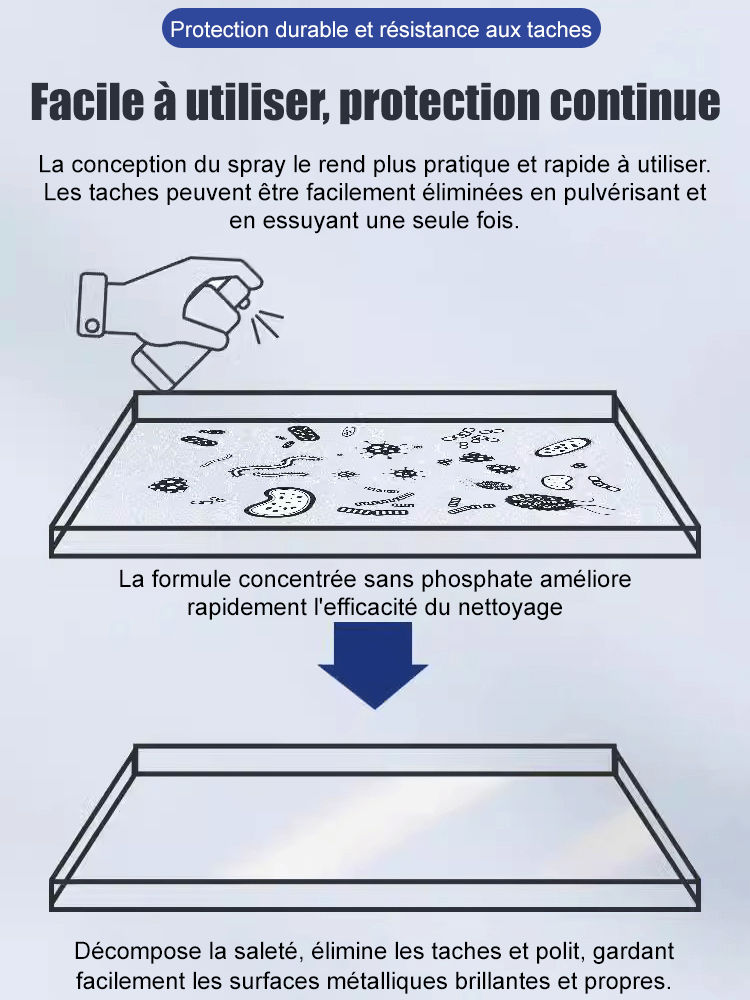 Protection durable et résistance aux taches

Facile à utiliser, protection continue

La conception du spray le rend plus pratique et rapide à utiliser. Les taches peuvent être facilement éliminées en pulvérisant et en essuyant une seule fois.

La formule concentrée sans phosphate améliore rapidement l'efficacité du nettoyage

Décompose la saleté, élimine les taches et polit, gardant facilement les surfaces métalliques brillantes et propres.