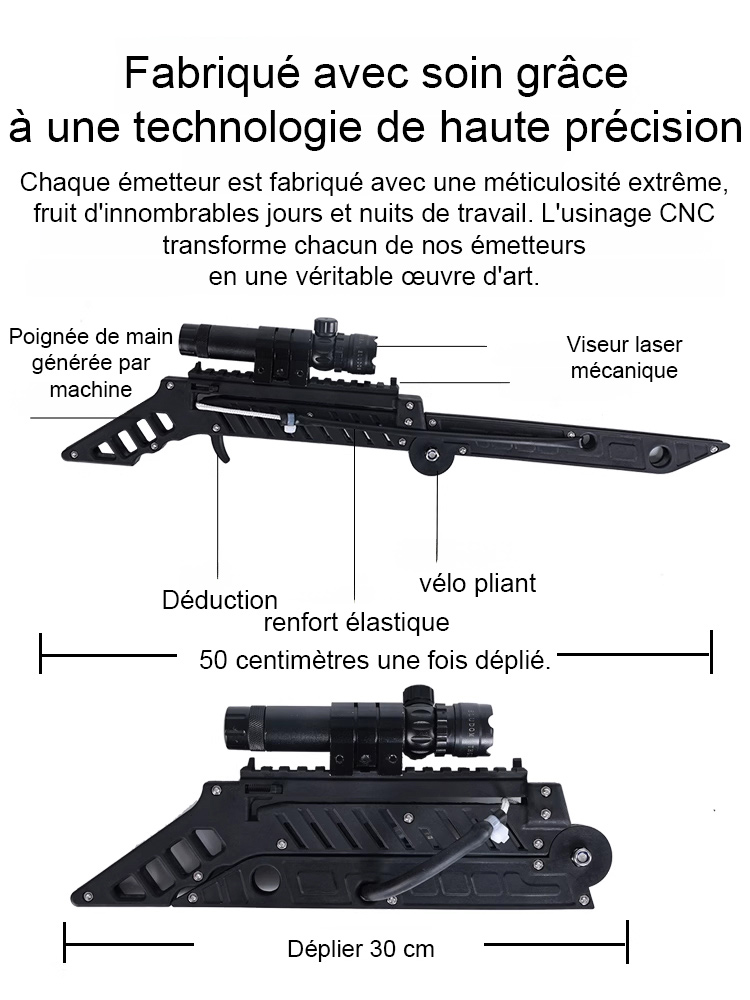 Fabriqué avec soin grâce à une technologie de haute précision

Chaque émetteur est fabriqué avec une méticulosité extrême, fruit d'innombrables jours et nuits de travail. L'usinage CNC transforme chacun de nos émetteurs en une véritable œuvre d'art.

Poignée de main générée par machine

Viseur laser mécanique

Déduction

renfort élastique

vélo pliant

50 centimètres une fois déplié.

Déplier 30 cm