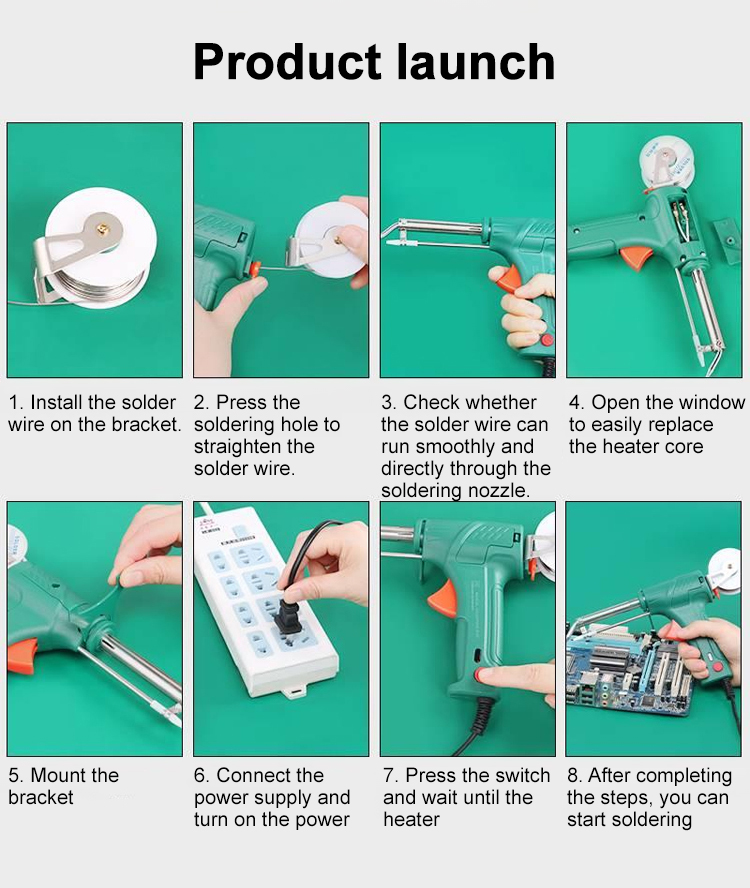 Product launch

1. Install the solder wire on the bracket.

2. Press the soldering hole to straighten the solder wire.

3. Check whether the solder wire can run smoothly and directly through the soldering nozzle.

4. Open the window to easily replace the heater core

5. Mount the bracket

6. Connect the power supply and turn on the power

7. Press the switch and wait until the heater

8. After completing the steps, you can start soldering