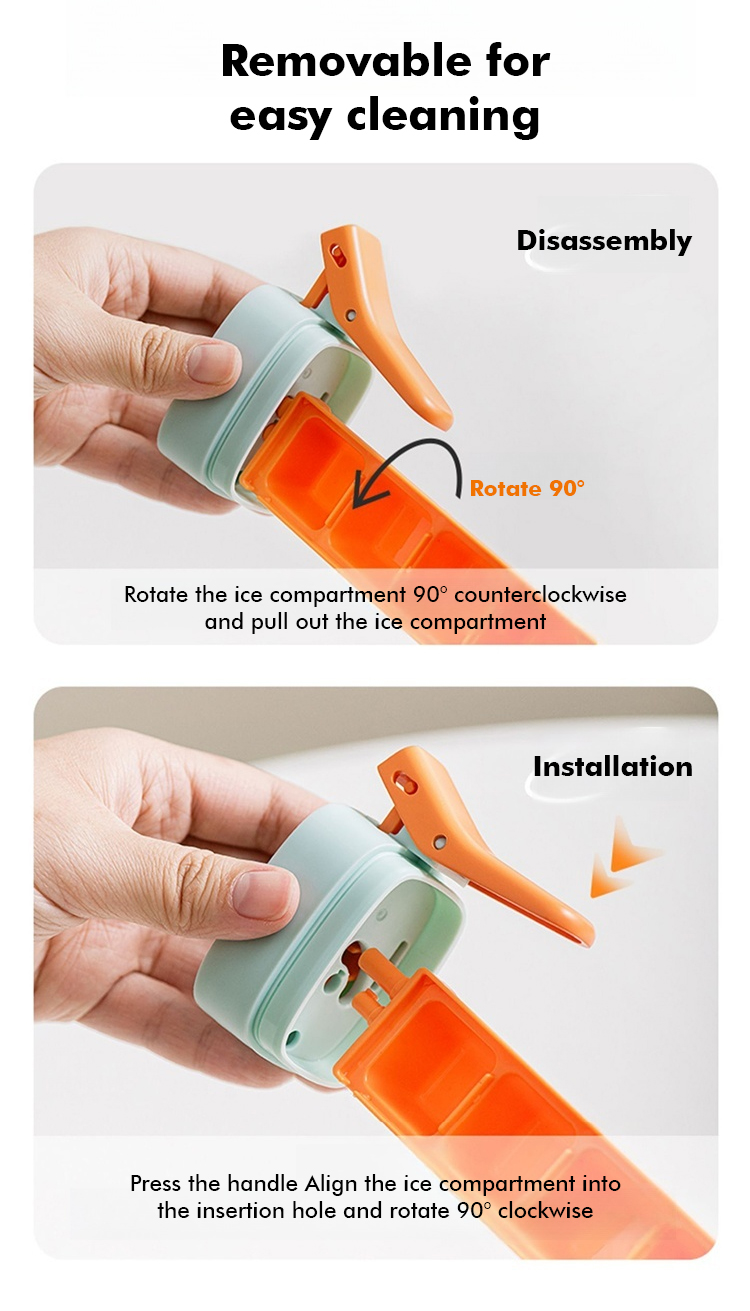 Removable for easy cleaning

Disassembly

Rotate 90°

Rotate the ice compartment 90° counterclockwise and pull out the ice compartment

Installation

Press the handle Align the ice compartment into the insertion hole and rotate 90° clockwise