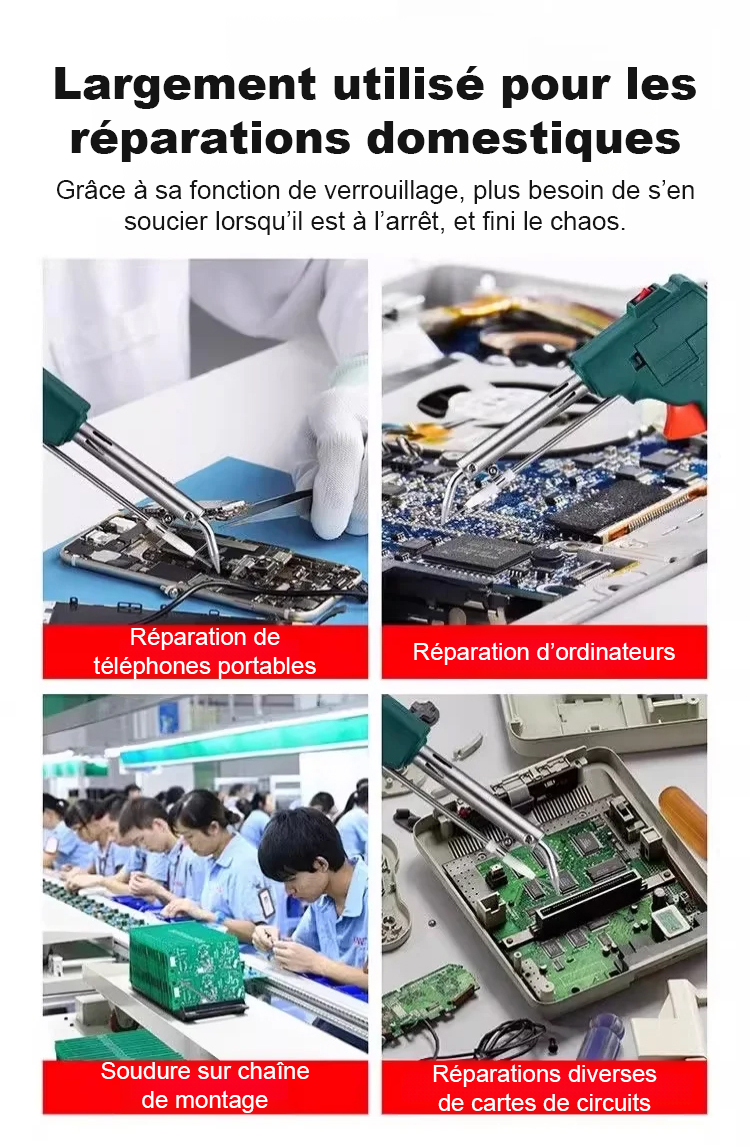 Largement utilisé pour les réparations domestiques

Grâce à sa fonction de verrouillage, plus besoin de s’en soucier lorsqu’il est à l’arrêt, et fini le chaos.

Réparation de téléphones portables

Réparation d’ordinateurs

Soudure sur chaîne de montage

Réparations diverses de cartes de circuits