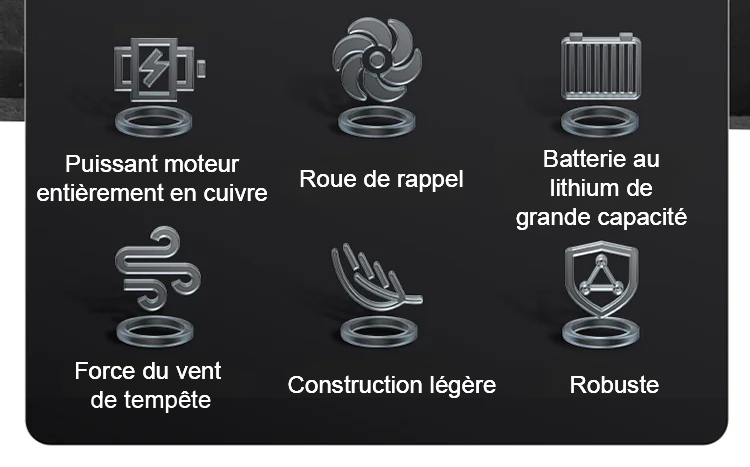 Puissant moteur entièrement en cuivre

Roue de rappel

Batterie au lithium de grande capacité

Force du vent de tempête

Construction légère

Robuste