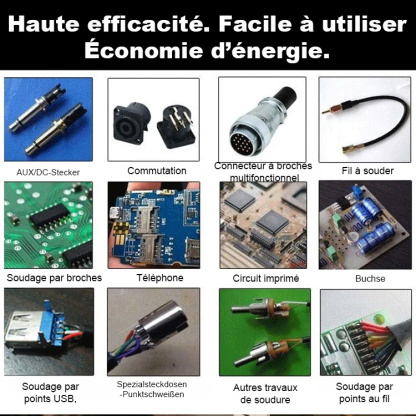 Haute efficacité. Facile à utiliser Économie d'énergie.

AUX/DC-Stecker

Commutation

Connecteur à broches multifonctionnel

Fil à souder

Soudage par broches

Téléphone

Circuit imprimé

Buchse

Soudage par points USB,

Spezialsteckdosen -Punktschweißen

Autres travaux de soudure

Soudage par points au fil