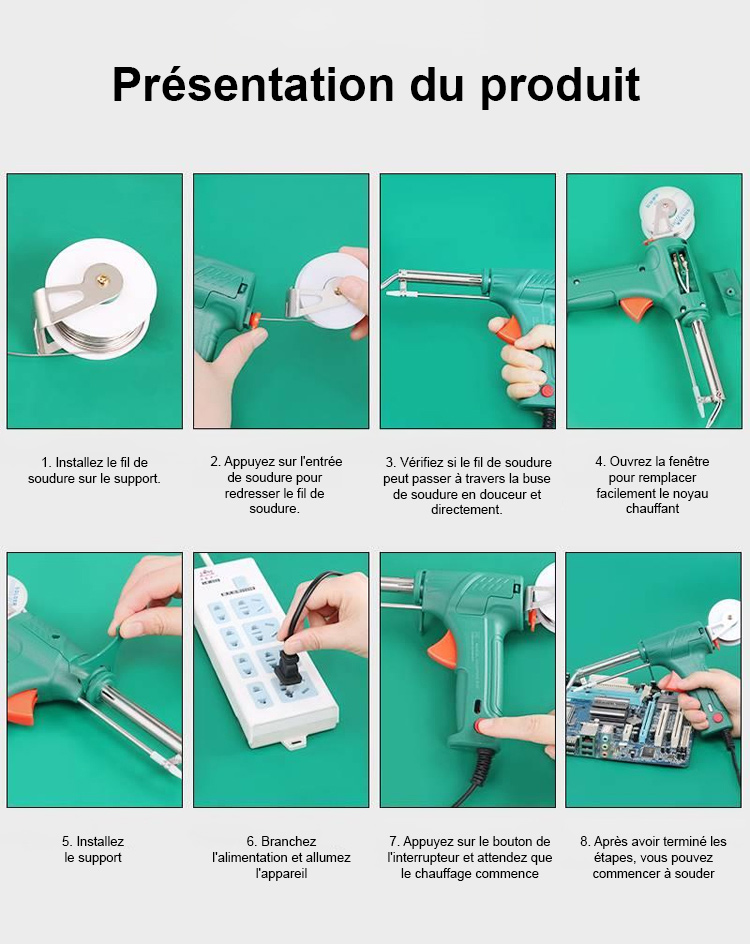 Présentation du produit

1. Installez le fil de soudure sur le support.

2. Appuyez sur l'entrée de soudure pour redresser le fil de soudure.

3. Vérifiez si le fil de soudure peut passer à travers la buse de soudure en douceur et directement.

4. Ouvrez la fenêtre pour remplacer facilement le noyau chauffant

5. Installez le support

6. Branchez l'alimentation et allumez l'appareil

7. Appuyez sur le bouton de l'interrupteur et attendez que le chauffage commence

8. Après avoir terminé les étapes, vous pouvez commencer à souder