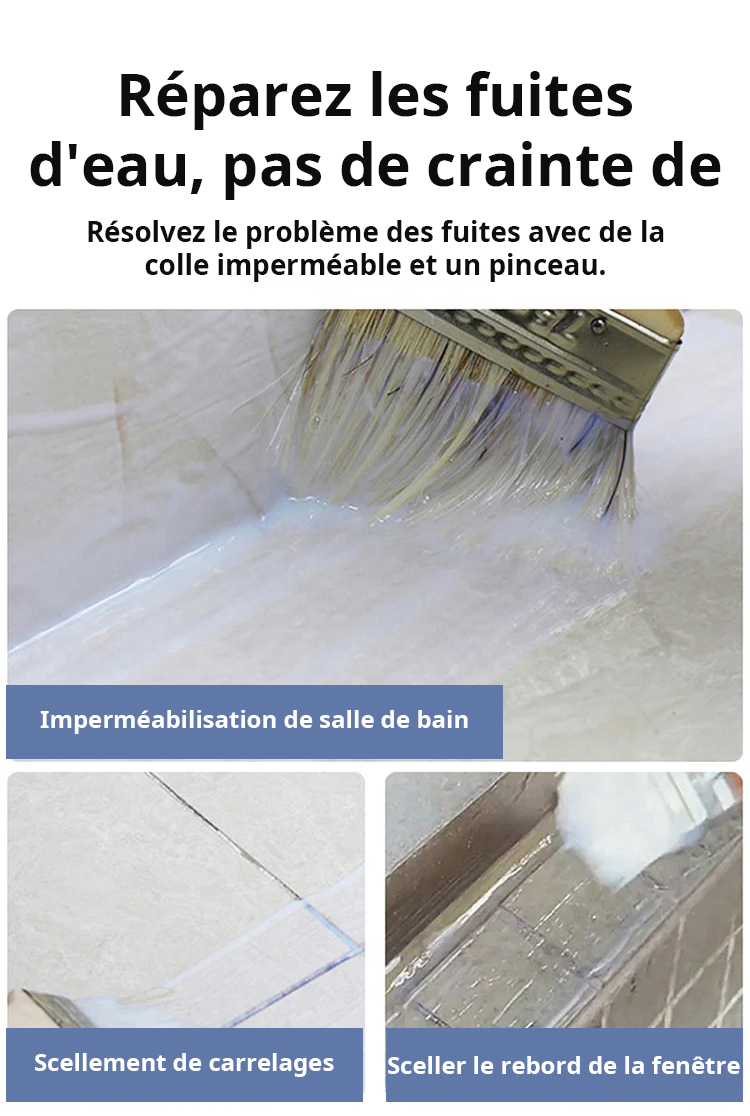 Réparez les fuites d'eau, pas de crainte de

Résolvez le problème des fuites avec de la colle imperméable et un pinceau.

Imperméabilisation de salle de bain

Scellement de carrelages

Sceller le rebord de la fenêtre