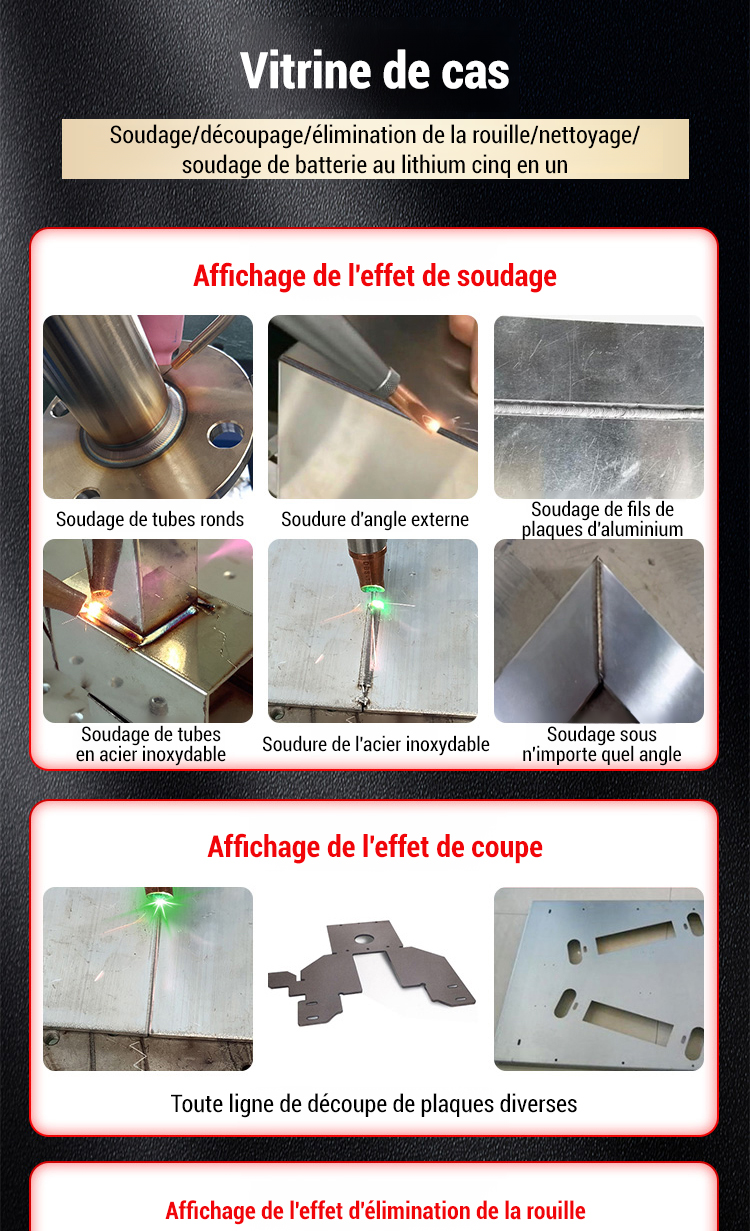 Vitrine de cas

Soudage/découpage/élimination de la rouille/nettoyage/ soudage de batterie au lithium cinq en un

Affichage de l'effet de soudage

Soudage de tubes ronds

Soudure d'angle externe

Soudage de fils de plaques d'aluminium

Soudage de tubes en acier inoxydable

Soudure de l'acier inoxydable

Soudage sous n'importe quel angle

Affichage de l'effet de coupe

Toute ligne de découpe de plaques diverses

Affichage de l'effet d'élimination de la rouille