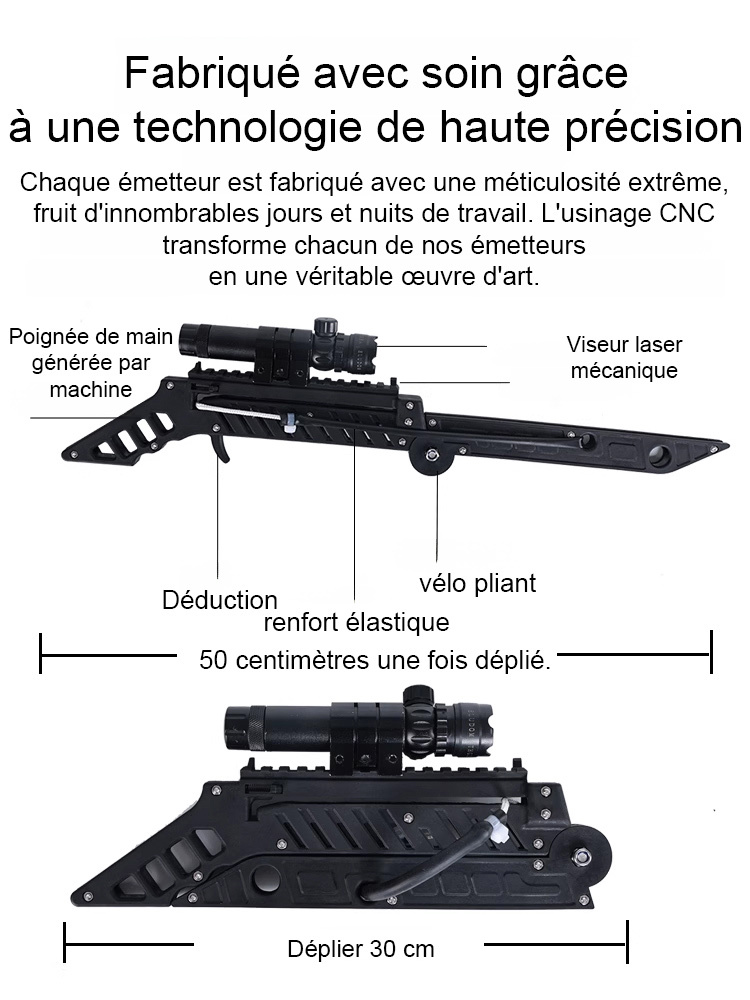 Fabriqué avec soin grâce à une technologie de haute précision

Chaque émetteur est fabriqué avec une méticulosité extrême, fruit d'innombrables jours et nuits de travail. L'usinage CNC transforme chacun de nos émetteurs en une véritable œuvre d'art.

Poignée de main générée par machine

Viseur laser mécanique

Déduction

renfort élastique

vélo pliant

50 centimètres une fois déplié.

Déplier 30 cm