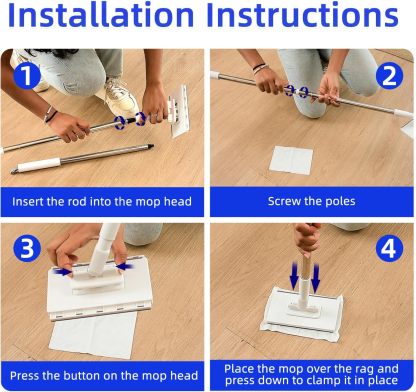 Installation Instructions

1

Insert the rod into the mop head

2

Screw the poles

3

Press the button on the mop head

4

Place the mop over the rag and press down to clamp it in place