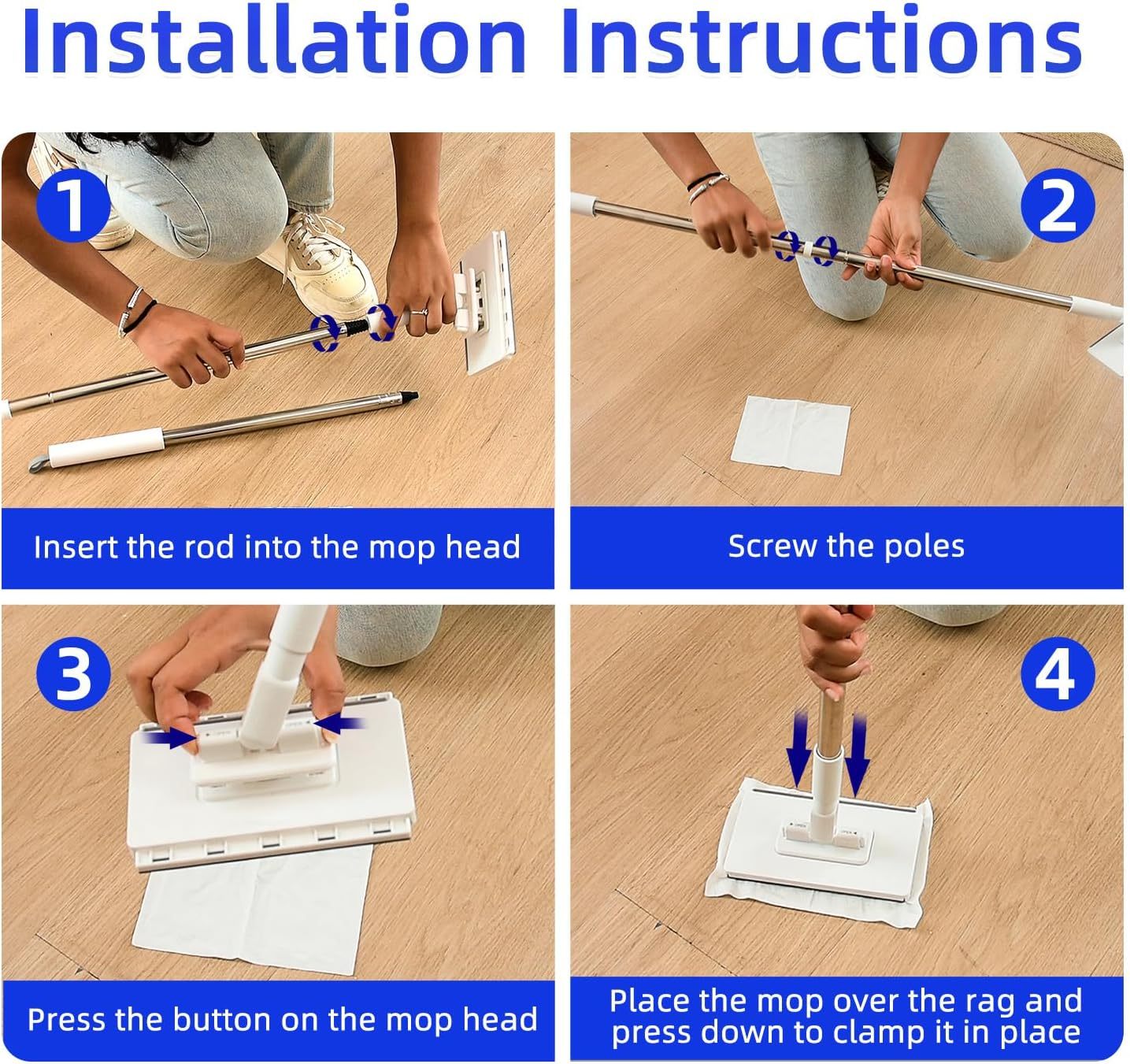 Installation Instructions

1

Insert the rod into the mop head

2

Screw the poles

3

Press the button on the mop head

4

Place the mop over the rag and press down to clamp it in place