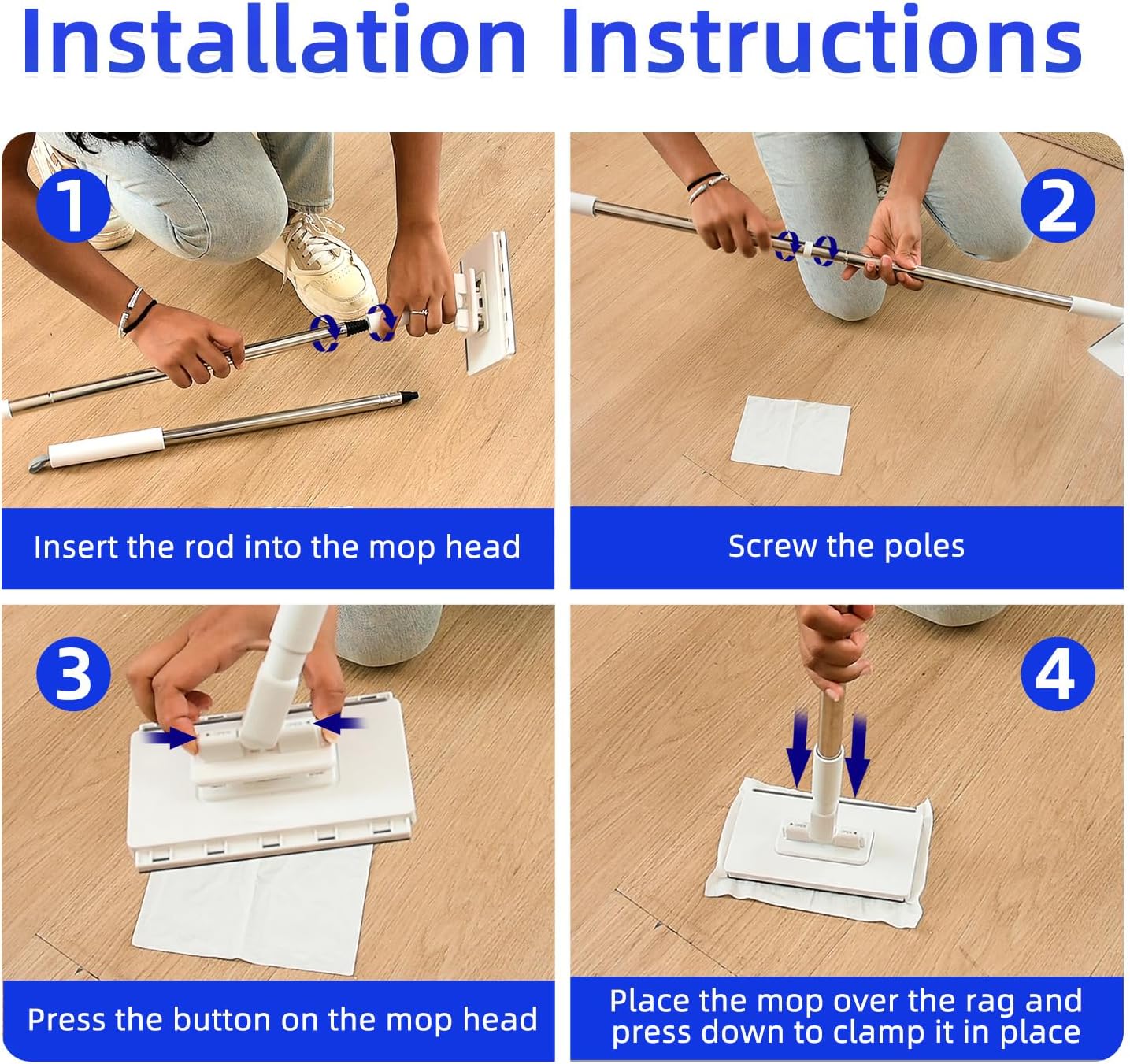 Installation Instructions

1

Insert the rod into the mop head

2

Screw the poles

3

Press the button on the mop head

4

Place the mop over the rag and press down to clamp it in place