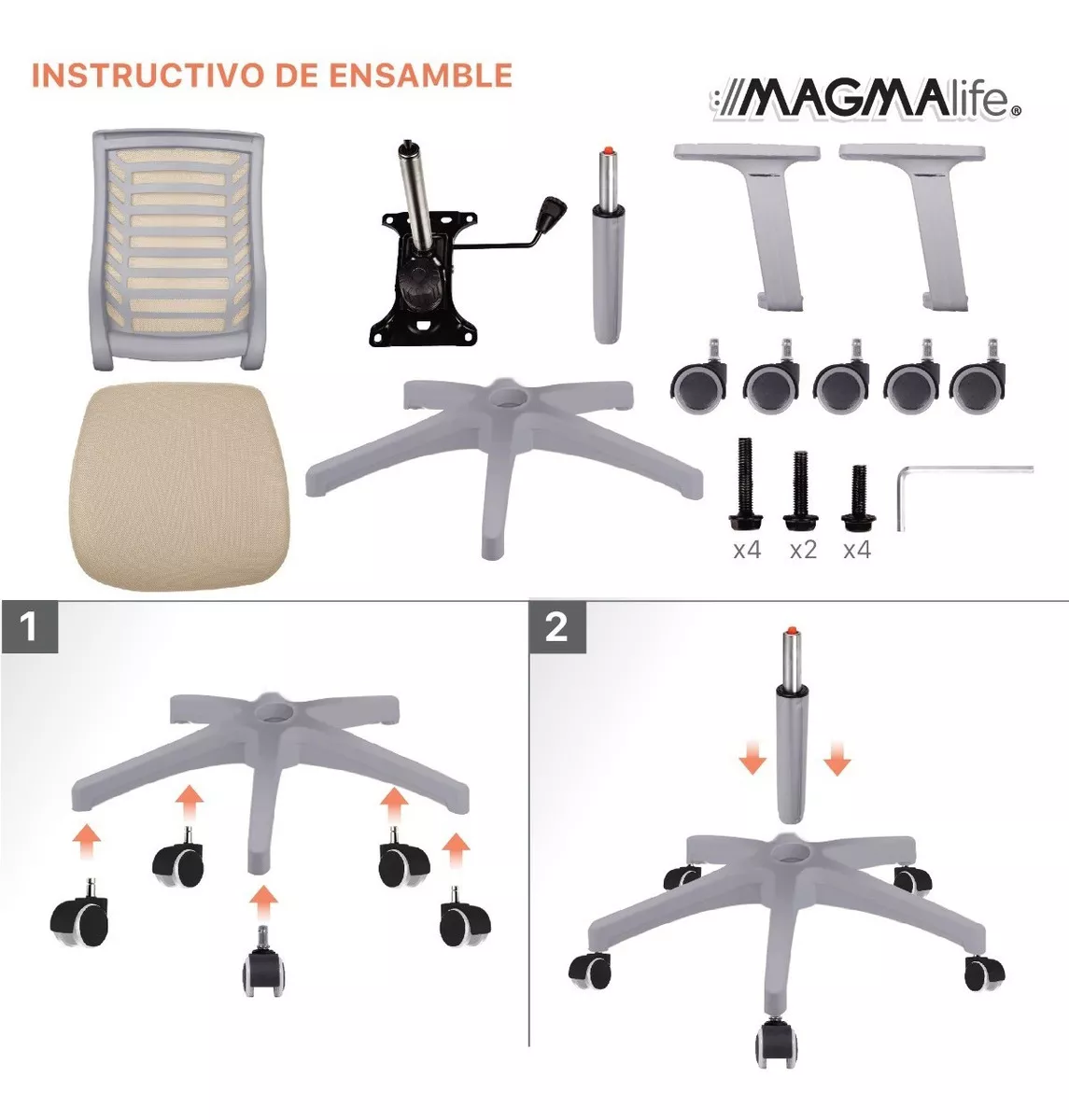 INSTRUCTIVO DE ENSAMBLE

MAGMAlife®

x4 x2 x4

1

2