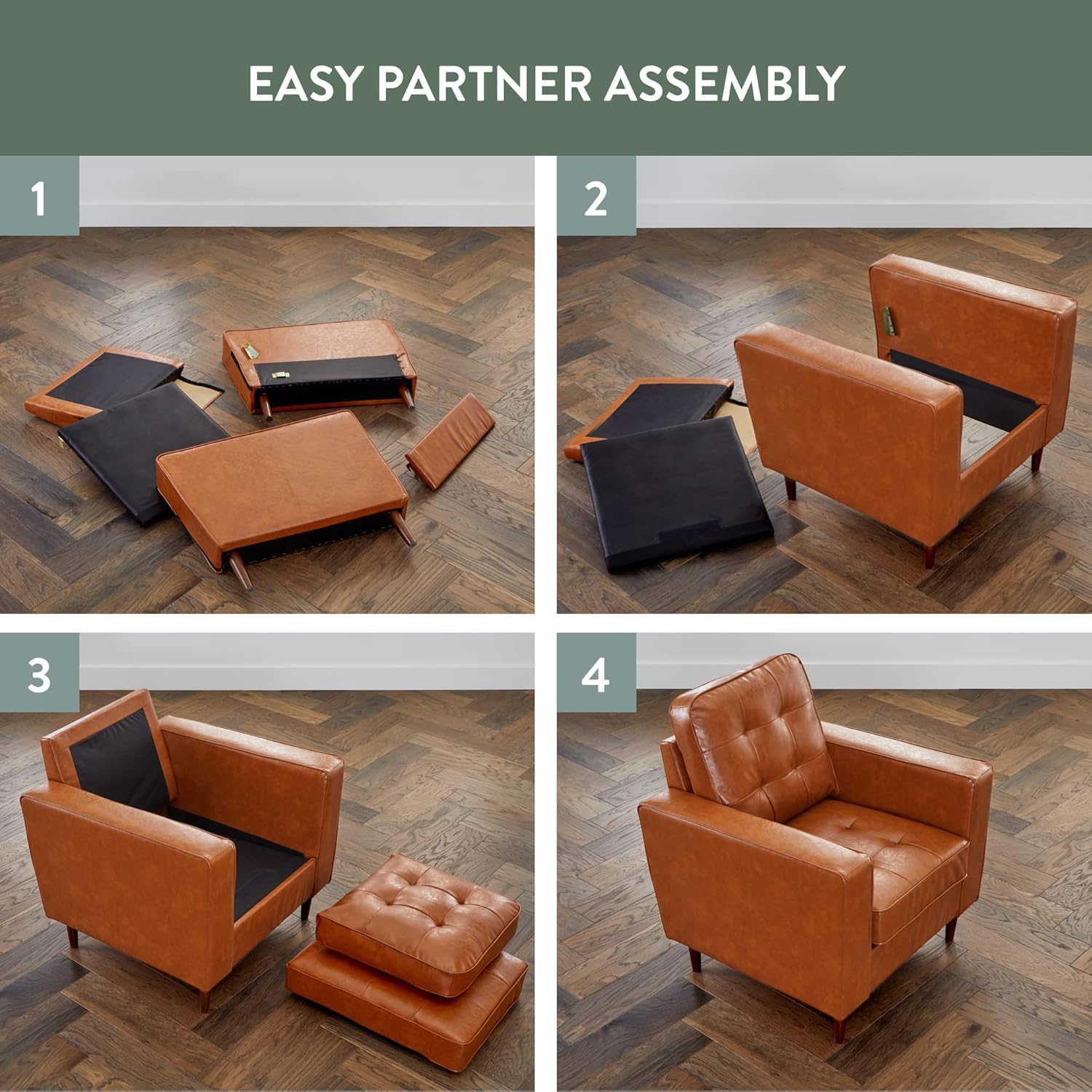 EASY PARTNER ASSEMBLY

1

2

3

4