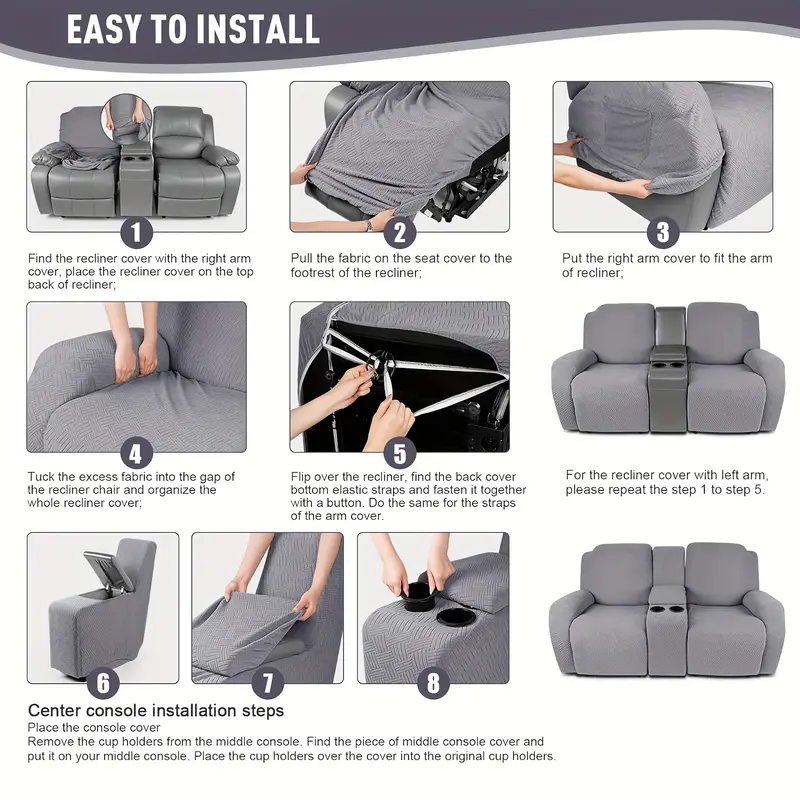 EASY TO INSTALL

1

Find the recliner cover with the right arm cover, place the recliner cover on the top back of recliner;

2

Pull the fabric on the seat cover to the footrest of the recliner;

3

Put the right arm cover to fit the arm of recliner;

4

Tuck the excess fabric into the gap of the recliner chair and organize the whole recliner cover;

5

Flip over the recliner, find the back cover bottom elastic straps and fasten it together with a button. Do the same for the straps of the arm cover.

For the recliner cover with left arm, please repeat the step 1 to step 5.

6

7

8

Center console installation steps
Place the console cover
Remove the cup holders from the middle console. Find the piece of middle console cover and put it on your middle console. Place the cup holders over the cover into the original cup holders.