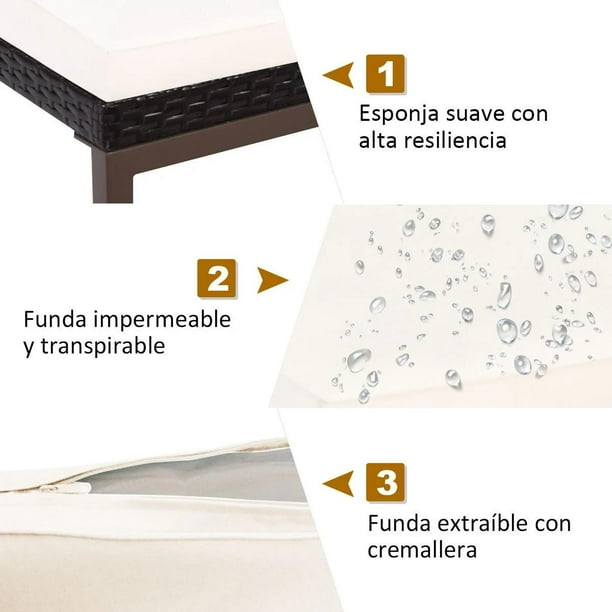 1
Esponja suave con alta resiliencia

2
Funda impermeable y transpirable

3
Funda extraíble con cremallera