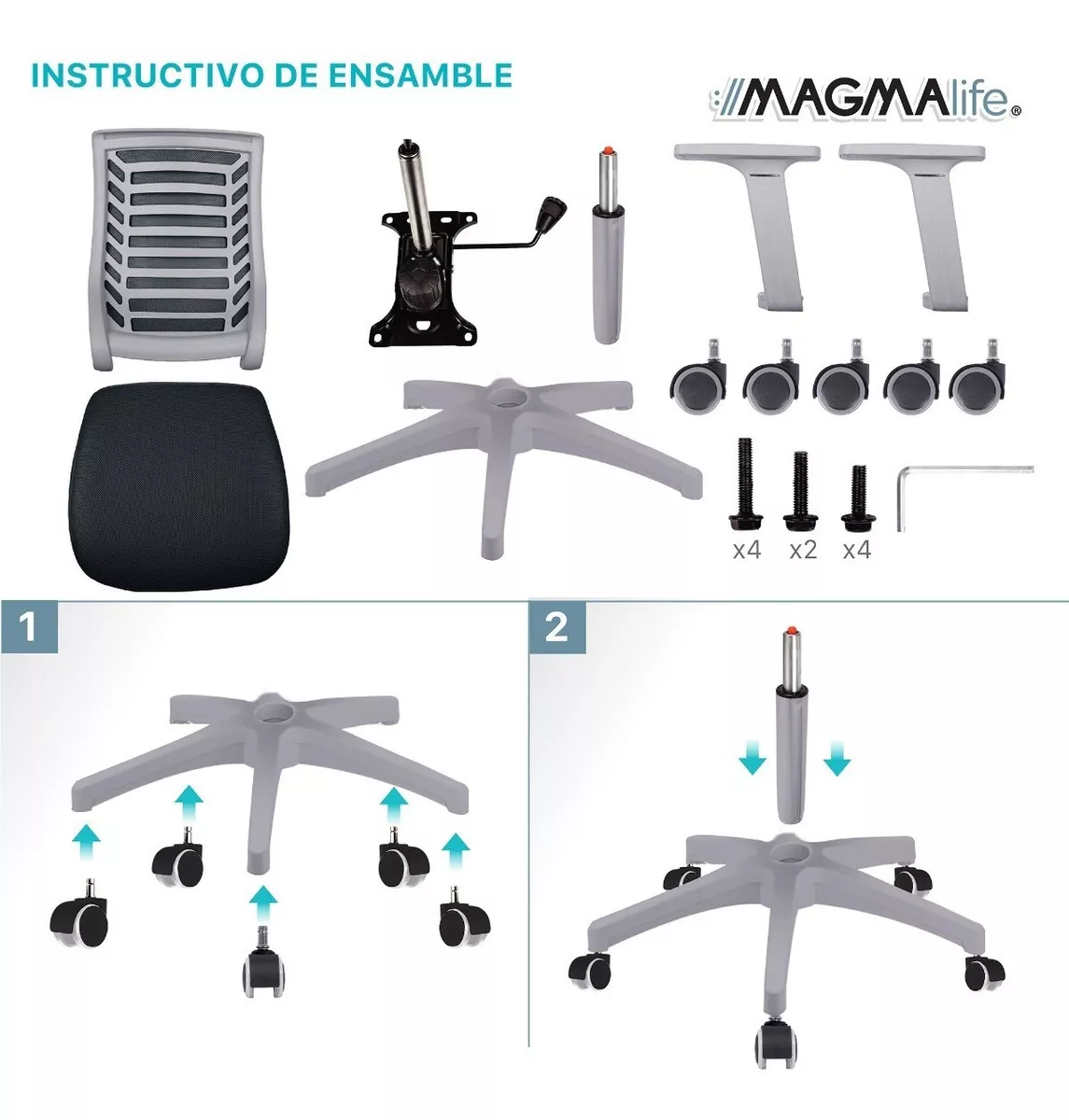 INSTRUCTIVO DE ENSAMBLE

MAGMAlife®

x4 x2 x4

1

2