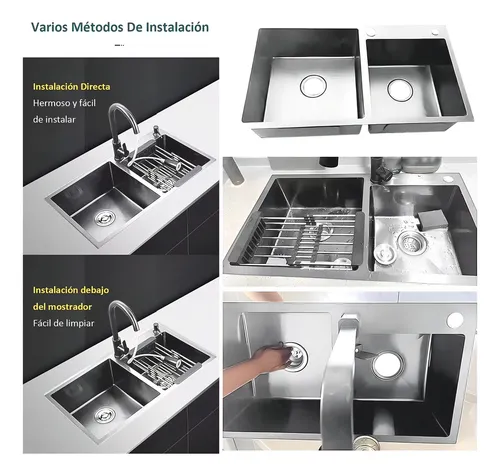 Varios Métodos De Instalación

Instalación Directa
Hermoso y fácil de instalar

Instalación debajo del mostrador
Fácil de limpiar