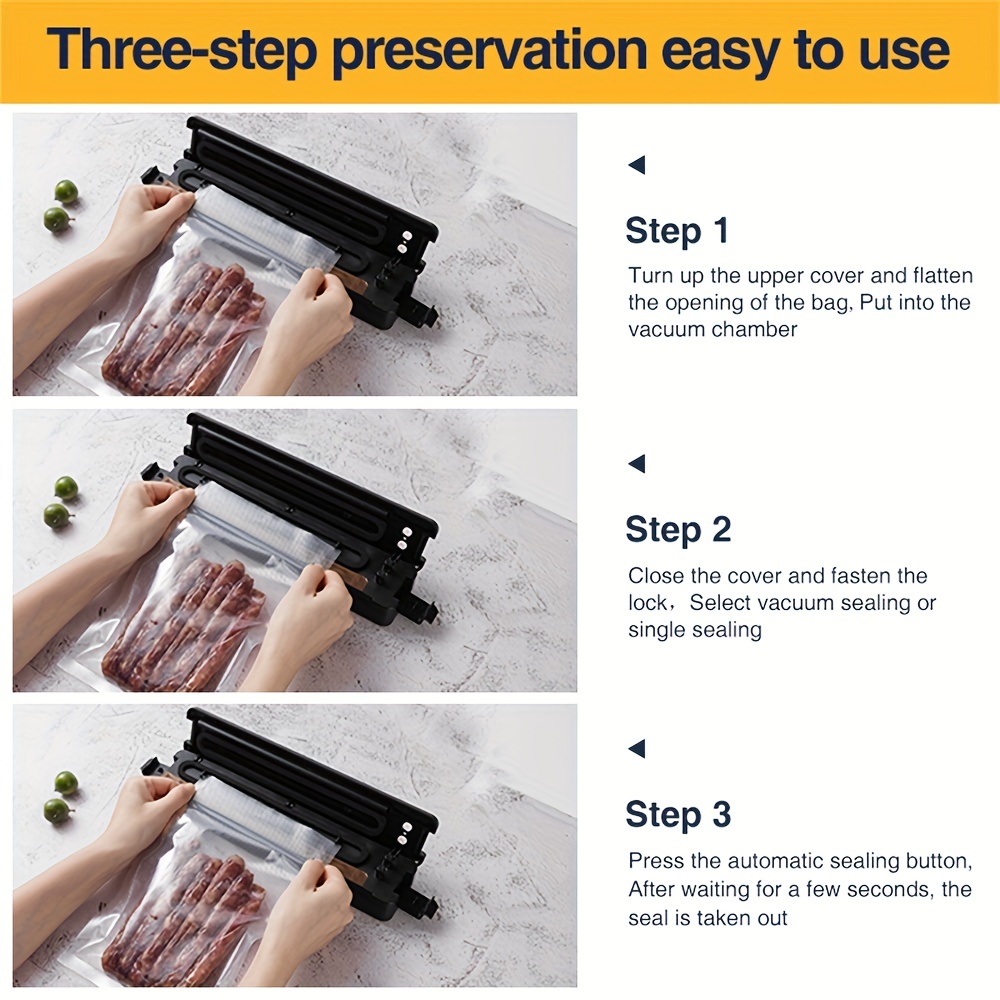 Three-step preservation easy to use

Step 1

Turn up the upper cover and flatten the opening of the bag, Put into the vacuum chamber

Step 2

Close the cover and fasten the lock，Select vacuum sealing or single sealing

Step 3

Press the automatic sealing button, After waiting for a few seconds, the seal is taken out