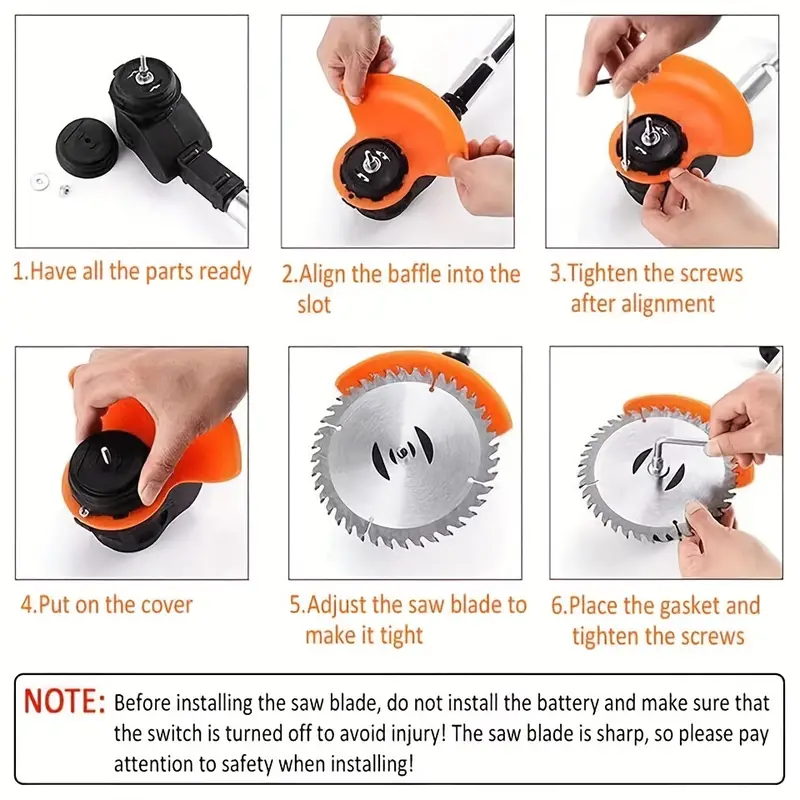 1.Have all the parts ready

2.Align the baffle into the slot

3.Tighten the screws after alignment

4.Put on the cover

5.Adjust the saw blade to make it tight

6.Place the gasket and tighten the screws

NOTE: Before installing the saw blade, do not install the battery and make sure that the switch is turned off to avoid injury! The saw blade is sharp, so please pay attention to safety when installing!