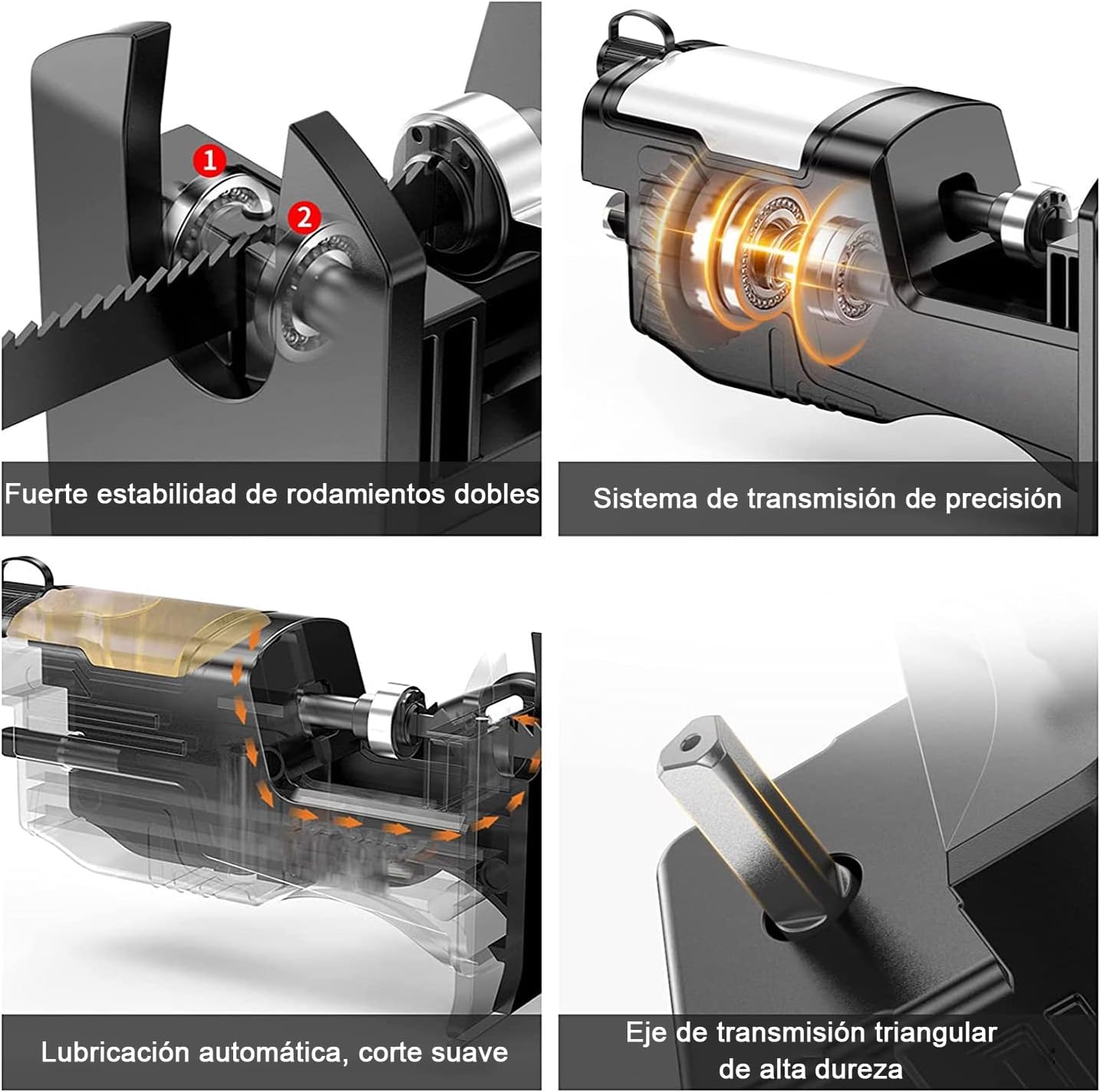 1

2

Fuerte estabilidad de rodamientos dobles

Sistema de transmisión de precisión

Lubricación automática, corte suave

Eje de transmisión triangular de alta dureza