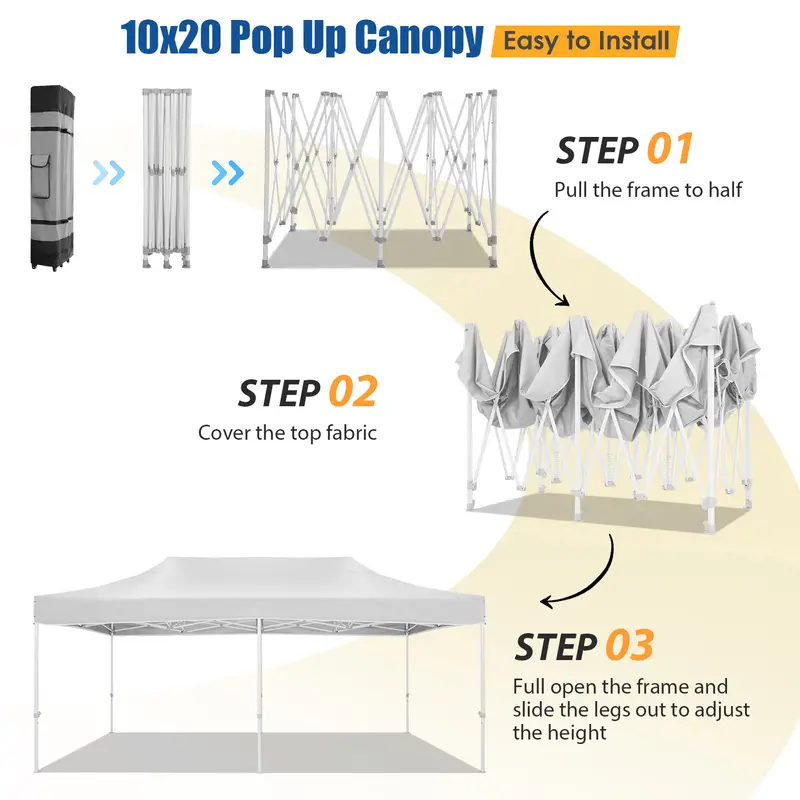 10x20 Pop Up Canopy Easy to Install

STEP 01
Pull the frame to half

STEP 02
Cover the top fabric

STEP 03
Full open the frame and slide the legs out to adjust the height